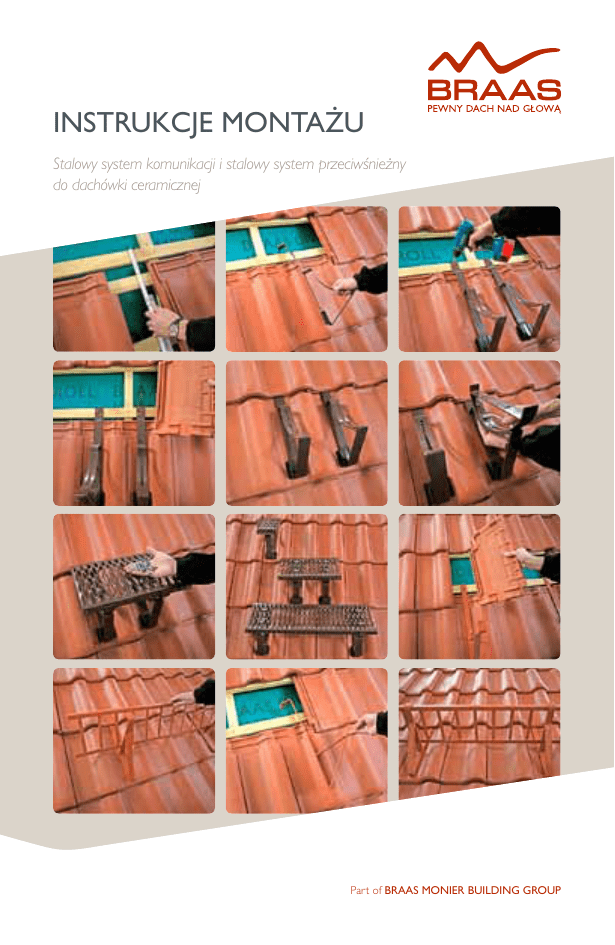 BRAAS
PEWNY DACH NAD GŁOWĄ

INSTRUKCJE MONTAŻU

Stalowy system komunikacji i stalowy system przeciwśnieżny do dachówki ceramicznej

Part of BRAAS MONIER BUILDING GROUP