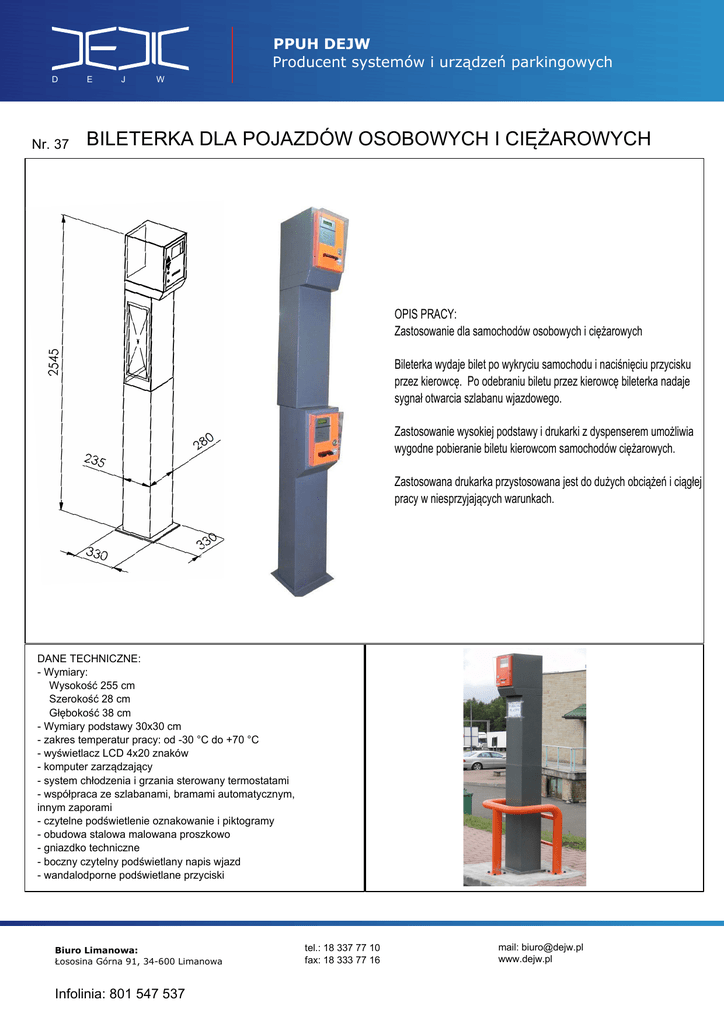 D E J W

PPUH DEJW
Producent systemów i urządzeń parkingowych

Nr. 37 BILETERKA DLA POJAZDÓW OSOBOWYCH I CIĘŻAROWYCH

2545
235
280
330
330

OPIS PRACY:
Zastosowanie dla samochodów osobowych i ciężarowych

Bileterka wydaje bilet po wykryciu samochodu i naciśnięciu przycisku przez kierowcę. Po odebraniu biletu przez kierowcę bileterka nadaje sygnał otwarcia szlabanu wjazdowego.

Zastosowanie wysokiej podstawy i drukarki z dyspenserem umożliwia wygodne pobieranie biletu kierowcom samochodów ciężarowych.

Zastosowana drukarka przystosowana jest do dużych obciążeń i ciągłej pracy w niesprzyjających warunkach.

DANE TECHNICZNE:
- Wymiary:
Wysokość 255 cm
Szerokość 28 cm
Głębokość 38 cm
- Wymiary podstawy 30x30 cm
- zakres temperatur pracy: od -30 °C do +70 °C
- wyświetlacz LCD 4x20 znaków
- komputer zarządzający
- system chłodzenia i grzania sterowany termostatami
- współpraca ze szlabanami, bramami automatycznym, innym zaporami
- czytelne podświetlenie oznakowanie i piktogramy
- obudowa stalowa malowana proszkowo
- gniazdko techniczne
- boczny czytelny podświetlany napis wjazd
- wandalodporne podświetlane przyciski

Biuro Limanowa:
Łososina Górna 91, 34-600 Limanowa

tel.: 18 337 77 10
fax: 18 333 77 16

mail: biuro@dejw.pl
www.dejw.pl

Infolinia: 801 547 537