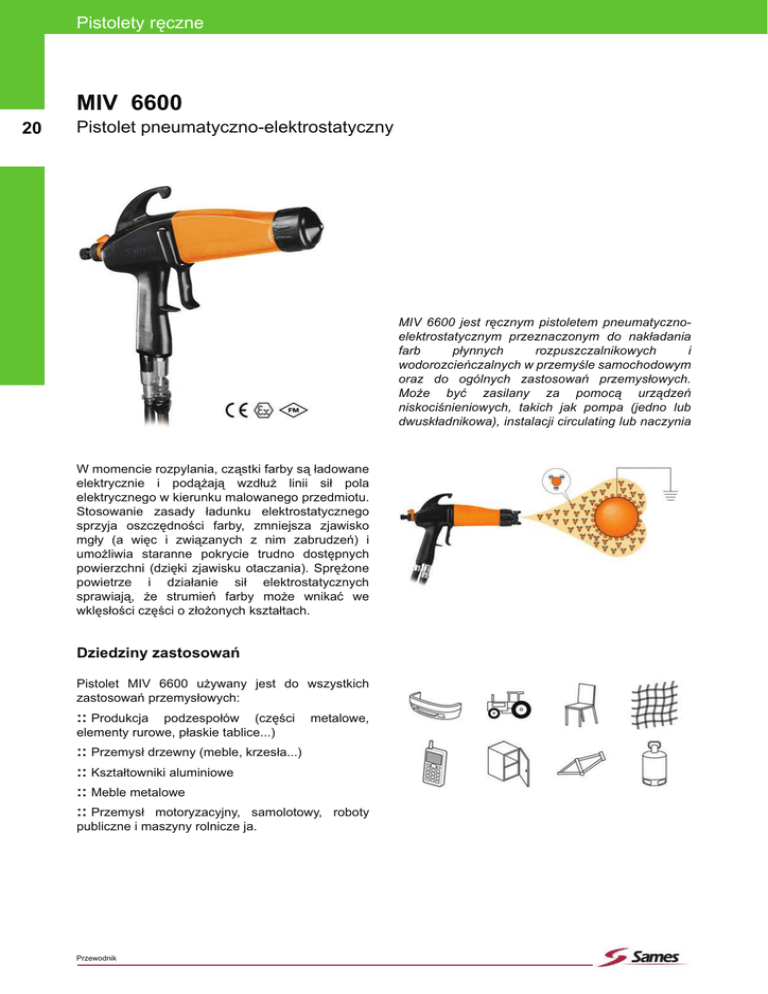 Pistolety ręczne

20

MIV 6600

Pistolet pneumatyczno-elektrostatyczny

CE Ex FM

MIV 6600 jest ręcznym pistoletem pneumatyczno-elektrostatycznym przeznaczonym do nakładania farb płynnych rozpuszczalnikowych i wodorozcieńczalnych w przemyśle samochodowym oraz do ogólnych zastosowań przemysłowych. Może być zasilany za pomocą urządzeń niskociśnieniowych, takich jak pompa (jedno lub dwuskładnikowa), instalacji circulating lub naczynia

W momencie rozpylania, cząstki farby są ładowane elektrycznie i podążają wzdłuż linii sił pola elektrycznego w kierunku malowanego przedmiotu. Stosowanie zasady ładunku elektrostatycznego sprzyja oszczędności farby, zmniejsza zjawisko mgły (a więc i związanych z nim zabrudzeń) i umożliwia staranne pokrycie trudno dostępnych powierzchni (dzięki zjawisku otaczania). Sprężone powietrze i działanie sił elektrostatycznych sprawiają, że strumień farby może wnikać we wklęsłości części o złożonych kształtach.

Dziedziny zastosowań

Pistolet MIV 6600 używany jest do wszystkich zastosowań przemysłowych:

:: Produkcja podzespołów (części metalowe, elementy rurowe, płaskie tablice...)

:: Przemysł drzewny (meble, krzesła...)

:: Kształtowniki aluminiowe

:: Meble metalowe

:: Przemysł motoryzacyjny, samolotowy, roboty publiczne i maszyny rolnicze ja.

Przewodnik

Sames