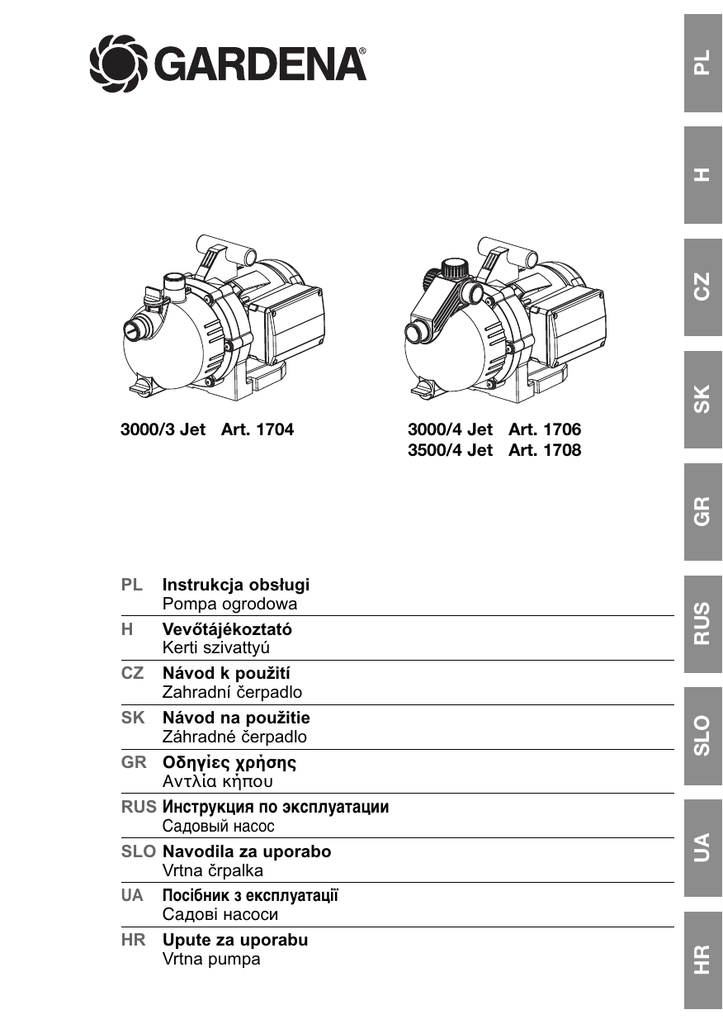 GARDENA®

PL

H

CZ

SK

GR

RUS

SLO

UA

HR

3000/3 Jet Art. 1704

3000/4 Jet Art. 1706
3500/4 Jet Art. 1708

PL Instrukcja obsługi
Pompa ogrodowa

H Vevőtájékoztató
Kerti szivattyú

CZ Návod k použití
Zahradní čerpadlo

SK Návod na použitie
Záhradné čerpadlo

GR Οδηγίες χρήσης
Αντλία κήπου

RUS Инструкция по эксплуатации
Садовый насос

SLO Navodila za uporabo
Vrtna črpalka

UA Посібник з експлуатації
Садові насоси

HR Upute za uporabu
Vrtna pumpa