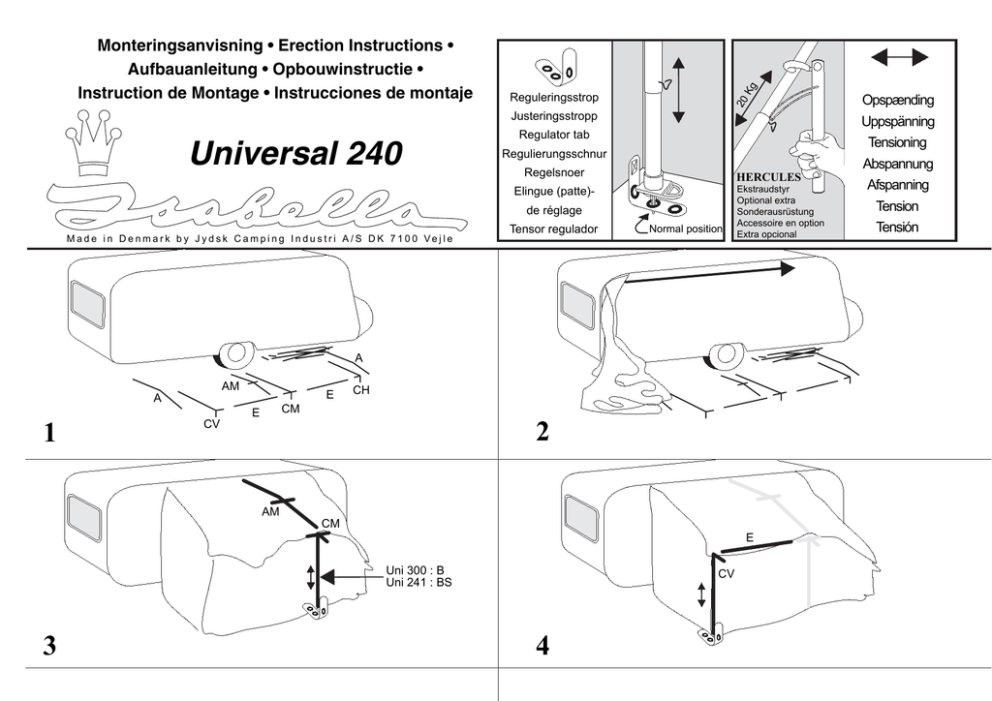 Monteringsanvisning • Erection Instructions • Aufbauanleitung • Opbouwinstructie • Instruction de Montage • Instrucciones de montaje

Universal 240

Isabella

Made in Denmark by Jydsk Camping Industri A/S DK 7100 Vejle

Reguleringsstrop
Justeringsstropp
Regulator tab
Regulierungsschnur
Regelsnoer
Elingue (patte)-
de réglage
Tensor regulador

Normal position

20 Kg

HERCULES
Ekstraudstyr
Optional extra
Sonderausrüstung
Accessoire en option
Extra opcional

Opspænding
Uppspänning
Tensioning
Abspannung
Afspanning
Tension
Tensión

A
AM
A
CH
E
CM
E
CV

1

2

AM
CM
Uni 300 : B
Uni 241 : BS

3

E
CV

4