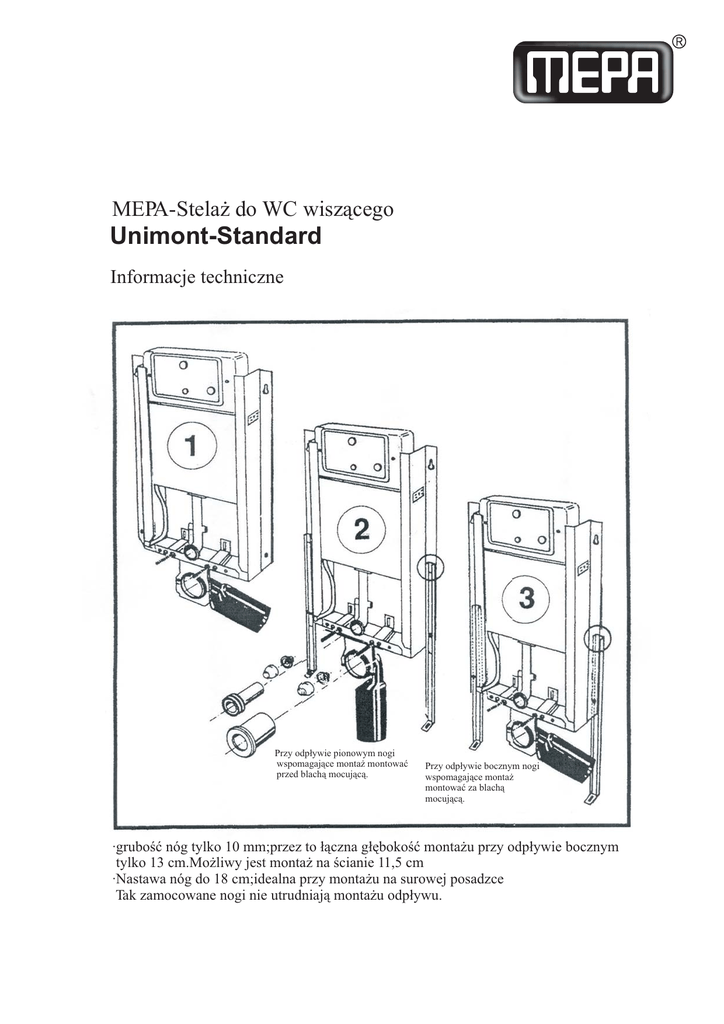 MEPA®

MEPA-Stelaż do WC wiszącego
Unimont-Standard

Informacje techniczne

1

2

3

Przy odpływie pionowym nogi wspomagające montaż montować przed blachą mocującą.

Przy odpływie bocznym nogi wspomagające montaż montować za blachą mocującą.

·grubość nóg tylko 10 mm;przez to łączna głębokość montażu przy odpływie bocznym tylko 13 cm.Możliwy jest montaż na ścianie 11,5 cm
·Nastawa nóg do 18 cm;idealna przy montażu na surowej posadzce
Tak zamocowane nogi nie utrudniają montażu odpływu.