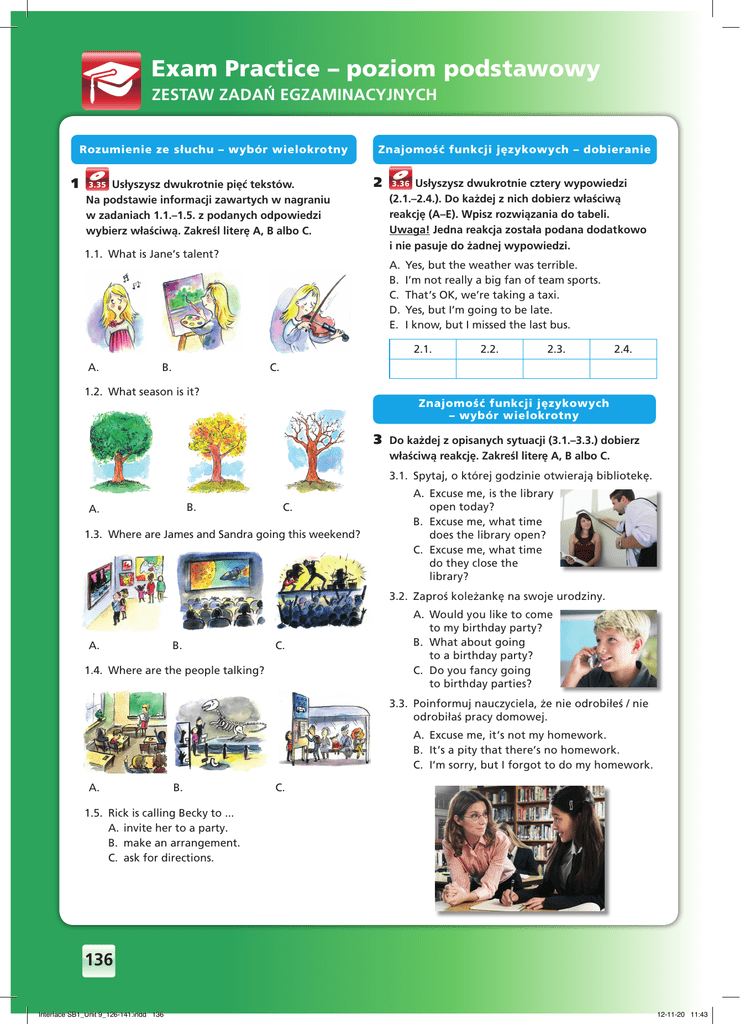 Exam Practice – poziom podstawowy
ZESTAW ZADAŃ EGZAMINACYJNYCH

Rozumienie ze słuchu – wybór wielokrotny

1 3.35 Usłyszysz dwukrotnie pięć tekstów. Na podstawie informacji zawartych w nagraniu w zadaniach 1.1.–1.5. z podanych odpowiedzi wybierz właściwą. Zakreśl literę A, B albo C.

1.1. What is Jane's talent?

A. B. C.

1.2. What season is it?

A. B. C.

1.3. Where are James and Sandra going this weekend?

A. B. C.

1.4. Where are the people talking?

A. B. C.

1.5. Rick is calling Becky to ...
A. invite her to a party.
B. make an arrangement.
C. ask for directions.

Znajomość funkcji językowych – dobieranie

2 3.36 Usłyszysz dwukrotnie cztery wypowiedzi (2.1.–2.4.). Do każdej z nich dobierz właściwą reakcję (A–E). Wpisz rozwiązania do tabeli. Uwaga! Jedna reakcja została podana dodatkowo i nie pasuje do żadnej wypowiedzi.

A. Yes, but the weather was terrible.
B. I'm not really a big fan of team sports.
C. That's OK, we're taking a taxi.
D. Yes, but I'm going to be late.
E. I know, but I missed the last bus.

| 2.1. | 2.2. | 2.3. | 2.4. |
|---|---|---|---|
| | | | |

Znajomość funkcji językowych – wybór wielokrotny

3 Do każdej z opisanych sytuacji (3.1.–3.3.) dobierz właściwą reakcję. Zakreśl literę A, B albo C.

3.1. Spytaj, o której godzinie otwierają bibliotekę.
A. Excuse me, is the library open today?
B. Excuse me, what time does the library open?
C. Excuse me, what time do they close the library?

3.2. Zaproś koleżankę na swoje urodziny.
A. Would you like to come to my birthday party?
B. What about going to a birthday party?
C. Do you fancy going to birthday parties?

3.3. Poinformuj nauczyciela, że nie odrobiłeś / nie odrobiłaś pracy domowej.
A. Excuse me, it's not my homework.
B. It's a pity that there's no homework.
C. I'm sorry, but I forgot to do my homework.

136

Interface SB1_Unit 9_126-141.indd 136 12-11-20 11:43