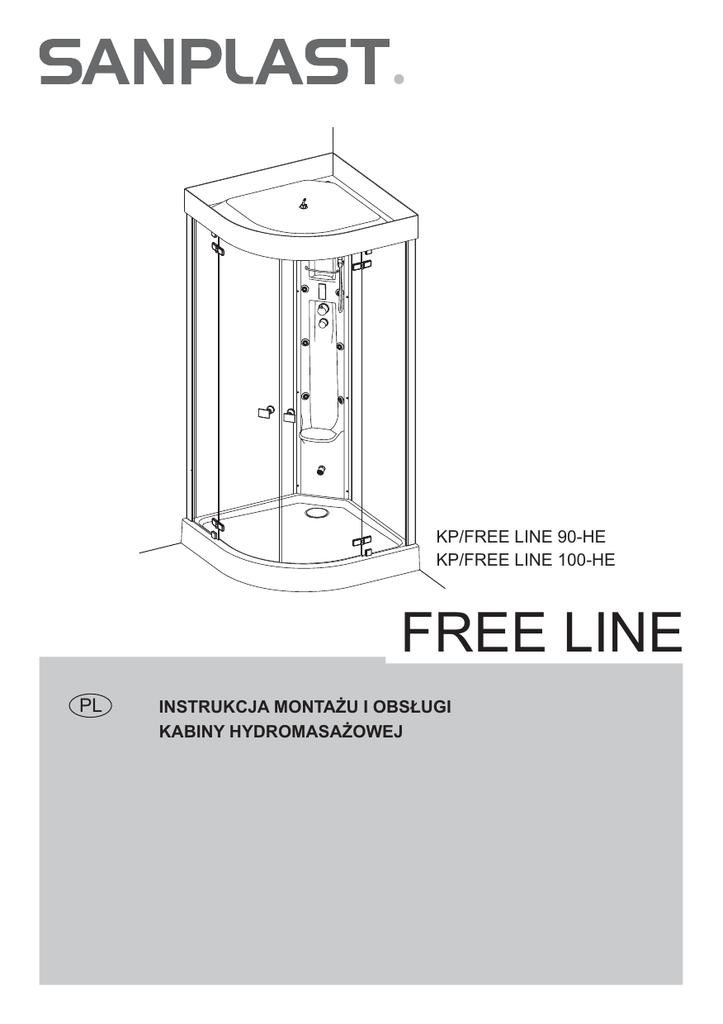 SANPLAST.

KP/FREE LINE 90-HE
KP/FREE LINE 100-HE

FREE LINE

PL

INSTRUKCJA MONTAŻU I OBSŁUGI
KABINY HYDROMASAŻOWEJ