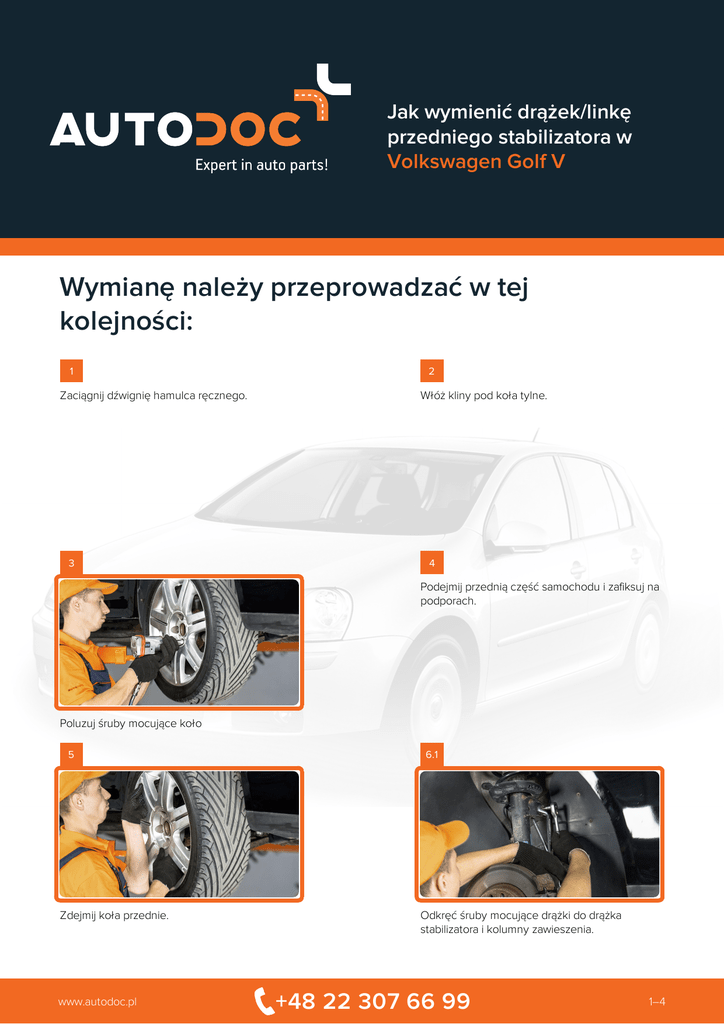 AUTODOC
Expert in auto parts!

Jak wymienić drążek/linkę przedniego stabilizatora w Volkswagen Golf V

Wymianę należy przeprowadzać w tej kolejności:

1
Zaciągnij dźwignię hamulca ręcznego.

2
Włóż kliny pod koła tylne.

3
Poluzuj śruby mocujące koło

4
Podejmij przednią część samochodu i zafiksuj na podporach.

5
Zdejmij koła przednie.

6.1
Odkręć śruby mocujące drążki do drążka stabilizatora i kolumny zawieszenia.

www.autodoc.pl
+48 22 307 66 99
1–4