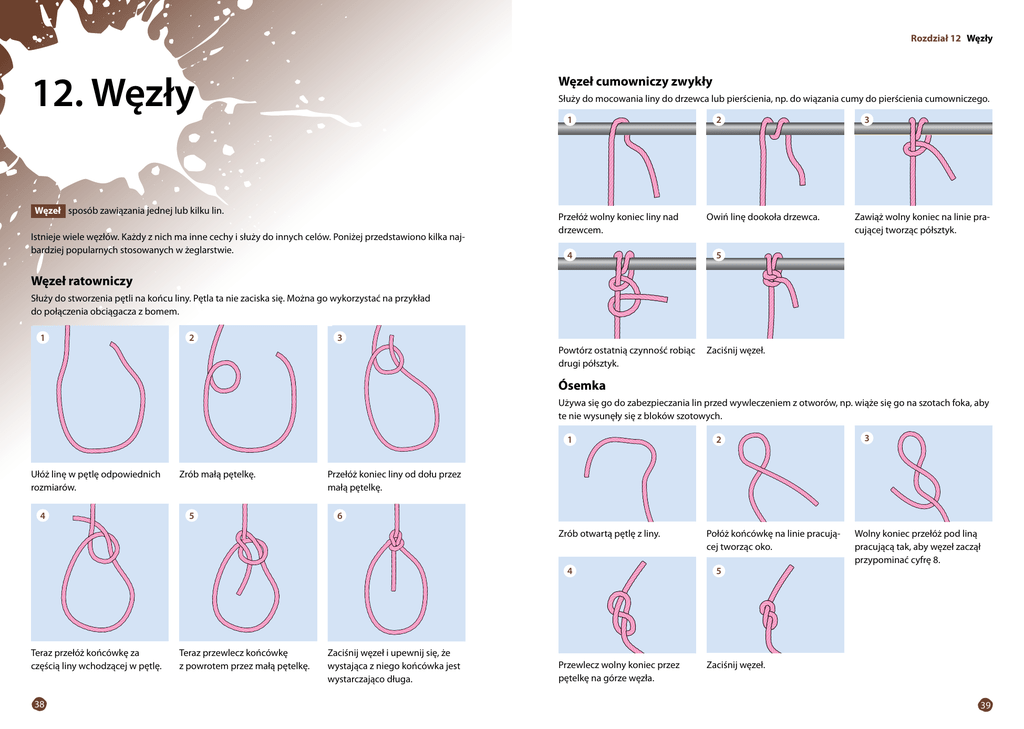 12. Węzły

Węzeł sposób zawiązania jednej lub kilku lin.

Istnieje wiele węzłów. Każdy z nich ma inne cechy i służy do innych celów. Poniżej przedstawiono kilka najbardziej popularnych stosowanych w żeglarstwie.

Węzeł ratowniczy
Służy do stworzenia pętli na końcu liny. Pętla ta nie zaciska się. Można go wykorzystać na przykład do połączenia obciągacza z bomem.

1
Ułóż linę w pętlę odpowiednich rozmiarów.

2
Zrób małą pętelkę.

3
Przełóż koniec liny od dołu przez małą pętelkę.

4
Teraz przełóż końcówkę za częścią liny wchodzącej w pętlę.

5
Teraz przewlecz końcówkę z powrotem przez małą pętelkę.

6
Zaciśnij węzeł i upewnij się, że wystająca z niego końcówka jest wystarczająco długa.

38

Rozdział 12 Węzły

Węzeł cumowniczy zwykły
Służy do mocowania liny do drzewca lub pierścienia, np. do wiązania cumy do pierścienia cumowniczego.

1
Przełóż wolny koniec liny nad drzewcem.

2
Owiń linę dookoła drzewca.

3
Zawiąż wolny koniec na linie pracującej tworząc półsztyk.

4
Powtórz ostatnią czynność robiąc drugi półsztyk.

5
Zaciśnij węzeł.

Ósemka
Używa się go do zabezpieczania lin przed wywleczeniem z otworów, np. wiąże się go na szotach foka, aby te nie wysunęły się z bloków szotowych.

1
Zrób otwartą pętlę z liny.

2
Połóż końcówkę na linie pracującej tworząc oko.

3
Wolny koniec przełóż pod liną pracującą tak, aby węzeł zaczął przypominać cyfrę 8.

4
Przewlecz wolny koniec przez pętelkę na górze węzła.

5
Zaciśnij węzeł.

39