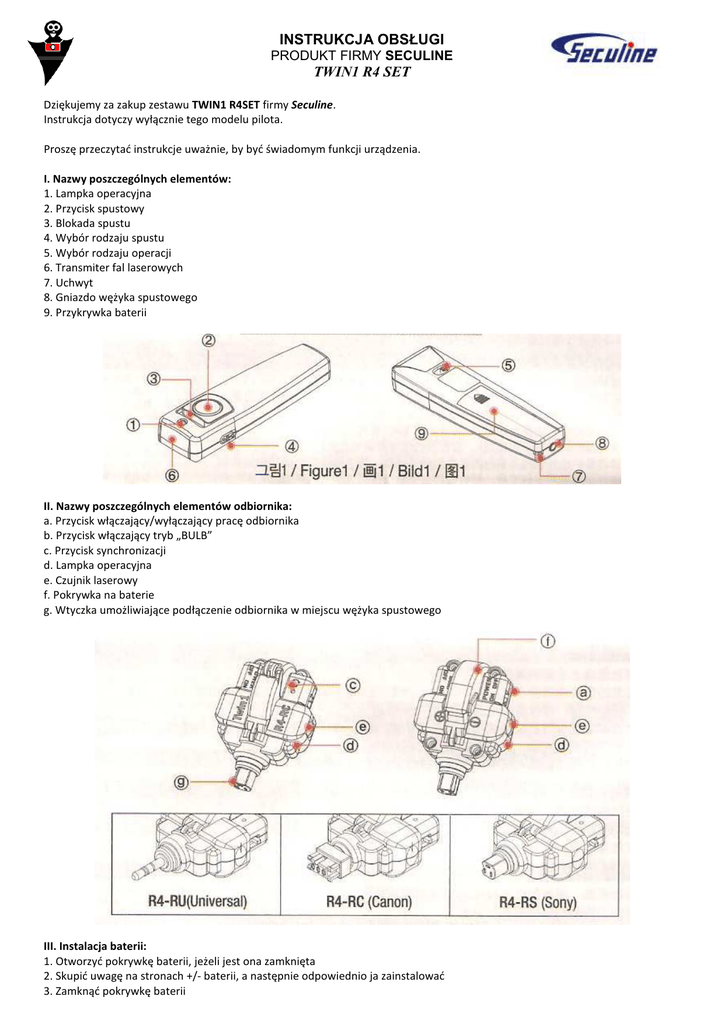 INSTRUKCJA OBSŁUGI
PRODUKT FIRMY SECULINE
TWIN1 R4 SET

Seculine

Dziękujemy za zakup zestawu TWIN1 R4SET firmy Seculine.
Instrukcja dotyczy wyłącznie tego modelu pilota.

Proszę przeczytać instrukcje uważnie, by być świadomym funkcji urządzenia.

I. Nazwy poszczególnych elementów:
1. Lampka operacyjna
2. Przycisk spustowy
3. Blokada spustu
4. Wybór rodzaju spustu
5. Wybór rodzaju operacji
6. Transmiter fal laserowych
7. Uchwyt
8. Gniazdo wężyka spustowego
9. Przykrywka baterii

② ③ ① ④ ⑥ ⑤ ⑨ ⑧ ⑦
그림1 / Figure1 / 画1 / Bild1 / 图1

II. Nazwy poszczególnych elementów odbiornika:
a. Przycisk włączający/wyłączający pracę odbiornika
b. Przycisk włączający tryb „BULB"
c. Przycisk synchronizacji
d. Lampka operacyjna
e. Czujnik laserowy
f. Pokrywka na baterie
g. Wtyczka umożliwiające podłączenie odbiornika w miejscu wężyka spustowego

ⓒ ⓔ ⓓ ⓖ ⓕ ⓐ ⓔ ⓓ

R4-RU(Universal) R4-RC (Canon) R4-RS (Sony)

III. Instalacja baterii:
1. Otworzyć pokrywkę baterii, jeżeli jest ona zamknięta
2. Skupić uwagę na stronach +/- baterii, a następnie odpowiednio ja zainstalować
3. Zamknąć pokrywkę baterii