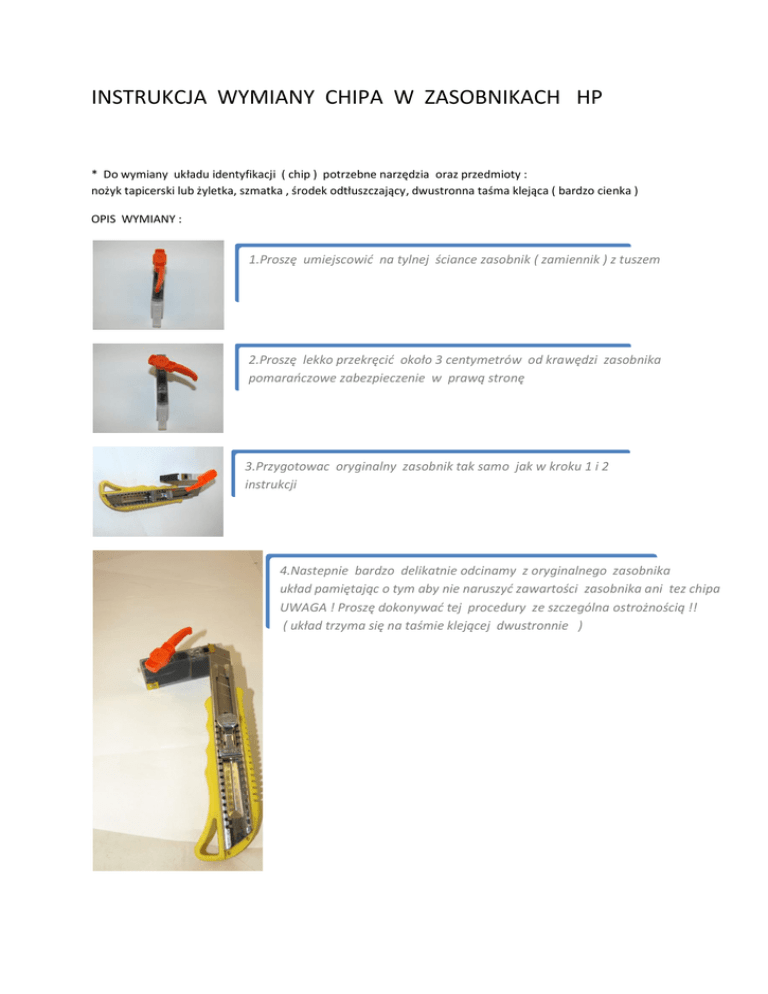 INSTRUKCJA WYMIANY CHIPA W ZASOBNIKACH HP

* Do wymiany układu identyfikacji ( chip ) potrzebne narzędzia oraz przedmioty :
nożyk tapicerski lub żyletka, szmatka , środek odtłuszczający, dwustronna taśma klejąca ( bardzo cienka )

OPIS WYMIANY :

1.Proszę umiejscowić na tylnej ściance zasobnik ( zamiennik ) z tuszem

2.Proszę lekko przekręcić około 3 centymetrów od krawędzi zasobnika pomarańczowe zabezpieczenie w prawą stronę

3.Przygotowac oryginalny zasobnik tak samo jak w kroku 1 i 2 instrukcji

4.Nastepnie bardzo delikatnie odcinamy z oryginalnego zasobnika układ pamiętając o tym aby nie naruszyć zawartości zasobnika ani tez chipa UWAGA ! Proszę dokonywać tej procedury ze szczególna ostrożnością !! ( układ trzyma się na taśmie klejącej dwustronnie )