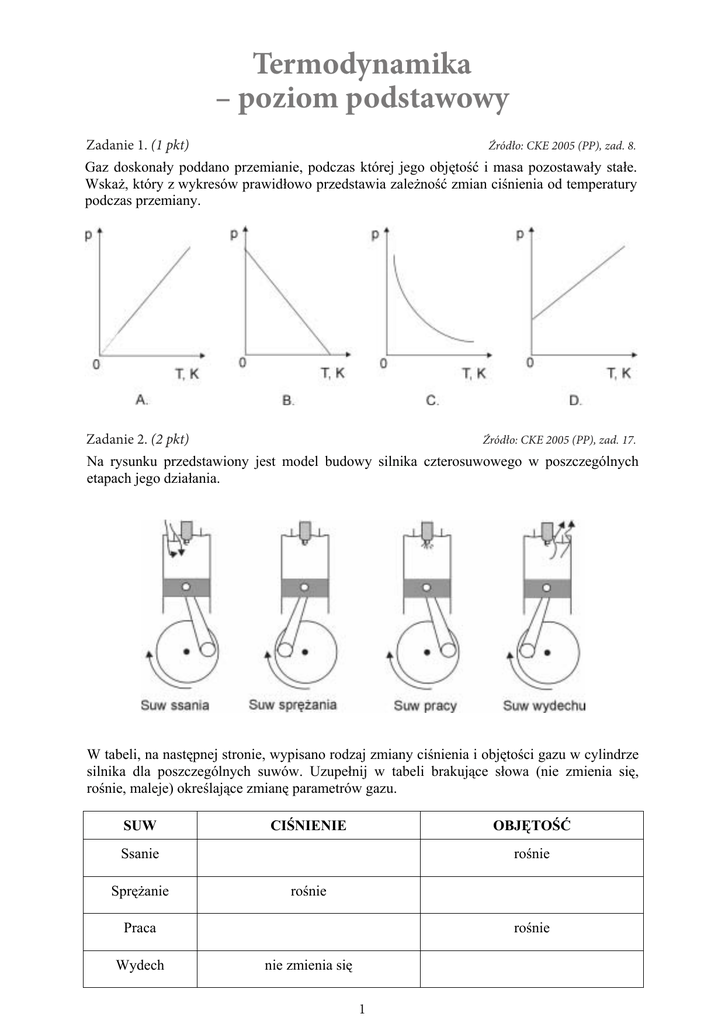 Termodynamika
– poziom podstawowy

Zadanie 1. (1 pkt) Źródło: CKE 2005 (PP), zad. 8.

Gaz doskonały poddano przemianie, podczas której jego objętość i masa pozostawały stałe. Wskaż, który z wykresów prawidłowo przedstawia zależność zmian ciśnienia od temperatury podczas przemiany.

p
0
T, K
A.

p
0
T, K
B.

p
0
T, K
C.

p
0
T, K
D.

Zadanie 2. (2 pkt) Źródło: CKE 2005 (PP), zad. 17.

Na rysunku przedstawiony jest model budowy silnika czterosuwowego w poszczególnych etapach jego działania.

Suw ssania
Suw sprężania
Suw pracy
Suw wydechu

W tabeli, na następnej stronie, wypisano rodzaj zmiany ciśnienia i objętości gazu w cylindrze silnika dla poszczególnych suwów. Uzupełnij w tabeli brakujące słowa (nie zmienia się, rośnie, maleje) określające zmianę parametrów gazu.

| SUW | CIŚNIENIE | OBJĘTOŚĆ |
|---|---|---|
| Ssanie | | rośnie |
| Sprężanie | rośnie | |
| Praca | | rośnie |
| Wydech | nie zmienia się | |

1