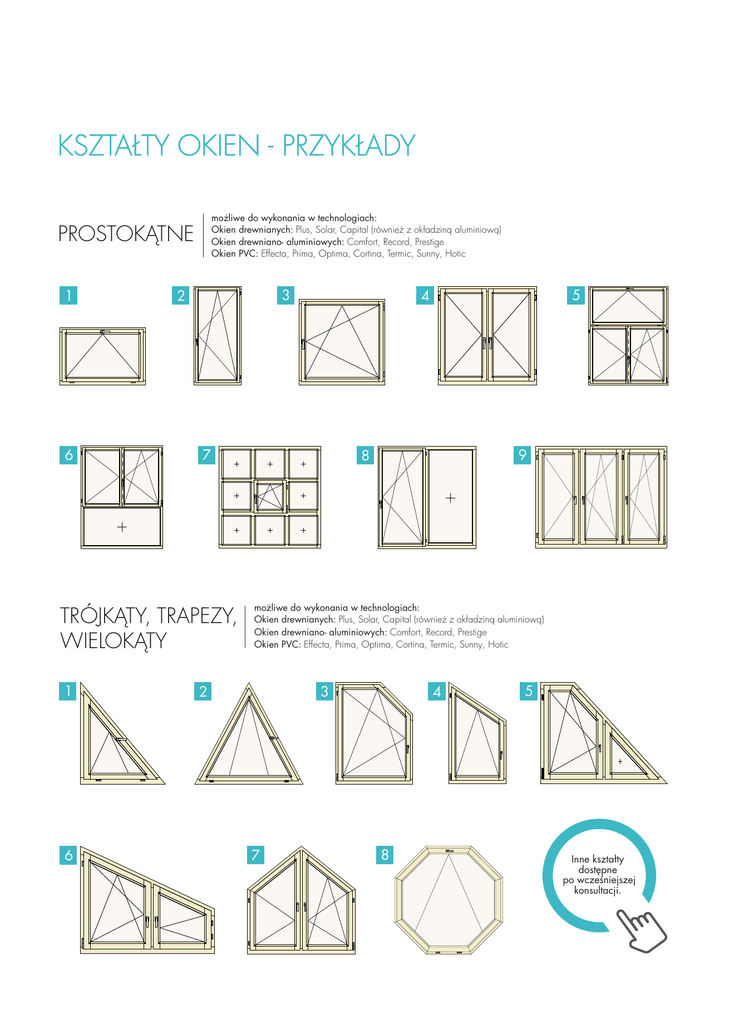 KSZTAŁTY OKIEN - PRZYKŁADY

PROSTOKĄTNE

możliwe do wykonania w technologiach:
Okien drewnianych: Plus, Solar, Capital (również z okładziną aluminiową)
Okien drewniano- aluminiowych: Comfort, Record, Prestige
Okien PVC: Effecta, Prima, Optima, Cortina, Termic, Sunny, Hotic

1

2

3

4

5

6

7

8

9

TRÓJKĄTY, TRAPEZY, WIELOKĄTY

możliwe do wykonania w technologiach:
Okien drewnianych: Plus, Solar, Capital (również z okładziną aluminiową)
Okien drewniano- aluminiowych: Comfort, Record, Prestige
Okien PVC: Effecta, Prima, Optima, Cortina, Termic, Sunny, Hotic

1

2

3

4

5

6

7

8

Inne kształty dostępne po wcześniejszej konsultacji.