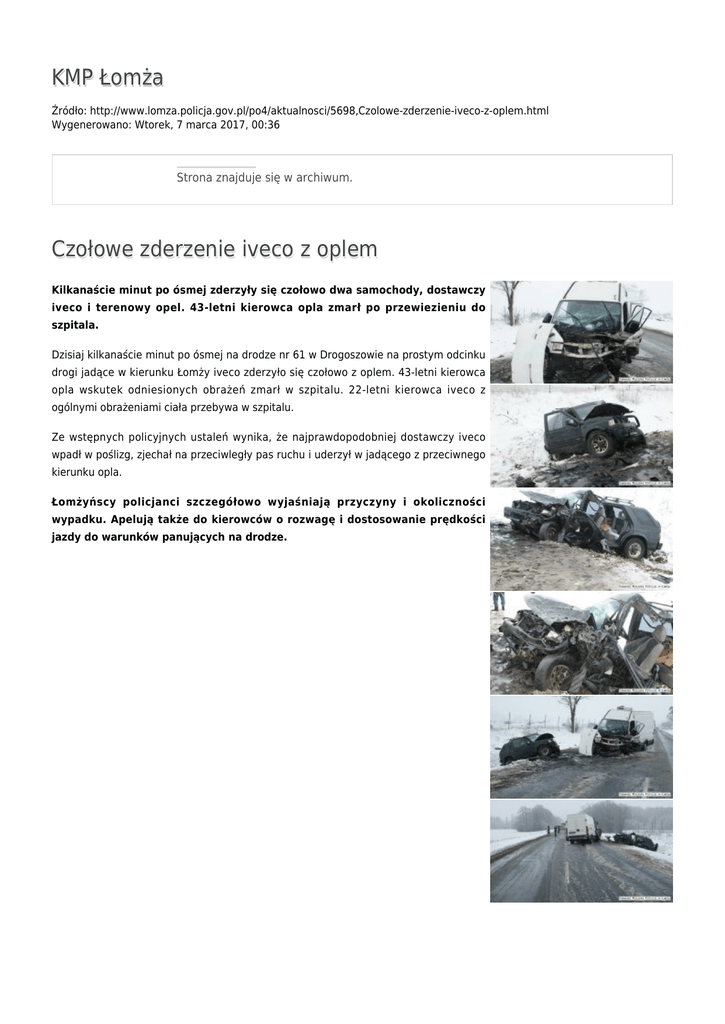 KMP Łomża

Źródło: http://www.lomza.policja.gov.pl/po4/aktualnosci/5698,Czolowe-zderzenie-iveco-z-oplem.html
Wygenerowano: Wtorek, 7 marca 2017, 00:36

Strona znajduje się w archiwum.

Czołowe zderzenie iveco z oplem

Kilkanaście minut po ósmej zderzyły się czołowo dwa samochody, dostawczy iveco i terenowy opel. 43-letni kierowca opla zmarł po przewiezieniu do szpitala.

Dzisiaj kilkanaście minut po ósmej na drodze nr 61 w Drogoszowie na prostym odcinku drogi jadące w kierunku Łomży iveco zderzyło się czołowo z oplem. 43-letni kierowca opla wskutek odniesionych obrażeń zmarł w szpitalu. 22-letni kierowca iveco z ogólnymi obrażeniami ciała przebywa w szpitalu.

Ze wstępnych policyjnych ustaleń wynika, że najprawdopodobniej dostawczy iveco wpadł w poślizg, zjechał na przeciwległy pas ruchu i uderzył w jadącego z przeciwnego kierunku opla.

Łomżyńscy policjanci szczegółowo wyjaśniają przyczyny i okoliczności wypadku. Apelują także do kierowców o rozwagę i dostosowanie prędkości jazdy do warunków panujących na drodze.