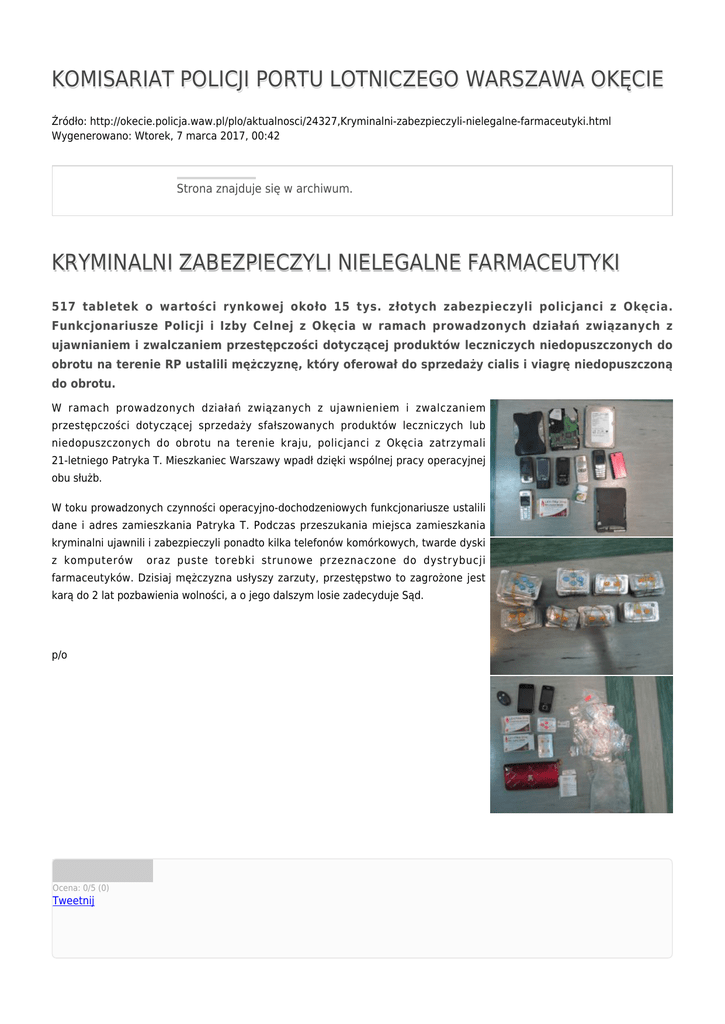 KOMISARIAT POLICJI PORTU LOTNICZEGO WARSZAWA OKĘCIE

Źródło: http://okecie.policja.waw.pl/plo/aktualnosci/24327,Kryminalni-zabezpieczyli-nielegalne-farmaceutyki.html
Wygenerowano: Wtorek, 7 marca 2017, 00:42

Strona znajduje się w archiwum.

KRYMINALNI ZABEZPIECZYLI NIELEGALNE FARMACEUTYKI

517 tabletek o wartości rynkowej około 15 tys. złotych zabezpieczyli policjanci z Okęcia. Funkcjonariusze Policji i Izby Celnej z Okęcia w ramach prowadzonych działań związanych z ujawnianiem i zwalczaniem przestępczości dotyczącej produktów leczniczych niedopuszczonych do obrotu na terenie RP ustalili mężczyznę, który oferował do sprzedaży cialis i viagrę niedopuszczoną do obrotu.

W ramach prowadzonych działań związanych z ujawnieniem i zwalczaniem przestępczości dotyczącej sprzedaży sfałszowanych produktów leczniczych lub niedopuszczonych do obrotu na terenie kraju, policjanci z Okęcia zatrzymali 21-letniego Patryka T. Mieszkaniec Warszawy wpadł dzięki wspólnej pracy operacyjnej obu służb.

W toku prowadzonych czynności operacyjno-dochodzeniowych funkcjonariusze ustalili dane i adres zamieszkania Patryka T. Podczas przeszukania miejsca zamieszkania kryminalni ujawnili i zabezpieczyli ponadto kilka telefonów komórkowych, twarde dyski z komputerów oraz puste torebki strunowe przeznaczone do dystrybucji farmaceutyków. Dzisiaj mężczyzna usłyszy zarzuty, przestępstwo to zagrożone jest karą do 2 lat pozbawienia wolności, a o jego dalszym losie zadecyduje Sąd.

p/o

Ocena: 0/5 (0)
Tweetnij