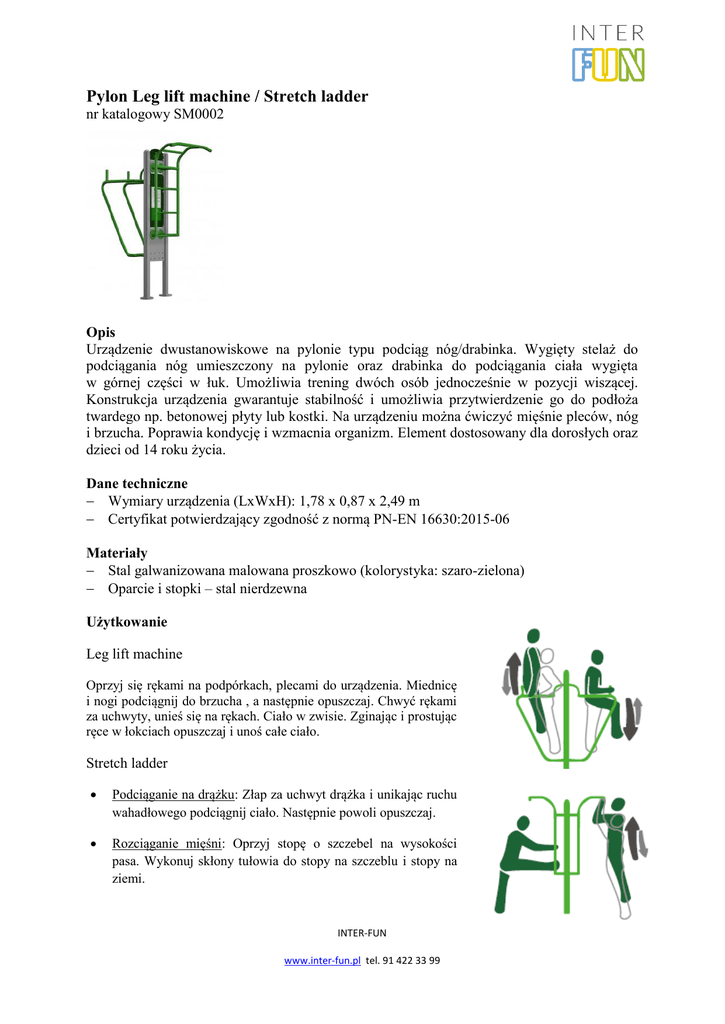 INTER
FUN

Pylon Leg lift machine / Stretch ladder
nr katalogowy SM0002

Opis
Urządzenie dwustanowiskowe na pylonie typu podciąg nóg/drabinka. Wygięty stelaż do podciągania nóg umieszczony na pylonie oraz drabinka do podciągania ciała wygięta w górnej części w łuk. Umożliwia trening dwóch osób jednocześnie w pozycji wiszącej. Konstrukcja urządzenia gwarantuje stabilność i umożliwia przytwierdzenie go do podłoża twardego np. betonowej płyty lub kostki. Na urządzeniu można ćwiczyć mięśnie pleców, nóg i brzucha. Poprawia kondycję i wzmacnia organizm. Element dostosowany dla dorosłych oraz dzieci od 14 roku życia.

Dane techniczne
– Wymiary urządzenia (LxWxH): 1,78 x 0,87 x 2,49 m
– Certyfikat potwierdzający zgodność z normą PN-EN 16630:2015-06

Materiały
– Stal galwanizowana malowana proszkowo (kolorystyka: szaro-zielona)
– Oparcie i stopki – stal nierdzewna

Użytkowanie

Leg lift machine

Oprzyj się rękami na podpórkach, plecami do urządzenia. Miednicę i nogi podciągnij do brzucha , a następnie opuszczaj. Chwyć rękami za uchwyty, unieś się na rękach. Ciało w zwisie. Zginając i prostując ręce w łokciach opuszczaj i unoś całe ciało.

Stretch ladder

• Podciąganie na drążku: Złap za uchwyt drążka i unikając ruchu wahadłowego podciągnij ciało. Następnie powoli opuszczaj.

• Rozciąganie mięśni: Oprzyj stopę o szczebel na wysokości pasa. Wykonuj skłony tułowia do stopy na szczeblu i stopy na ziemi.

INTER-FUN

www.inter-fun.pl tel. 91 422 33 99