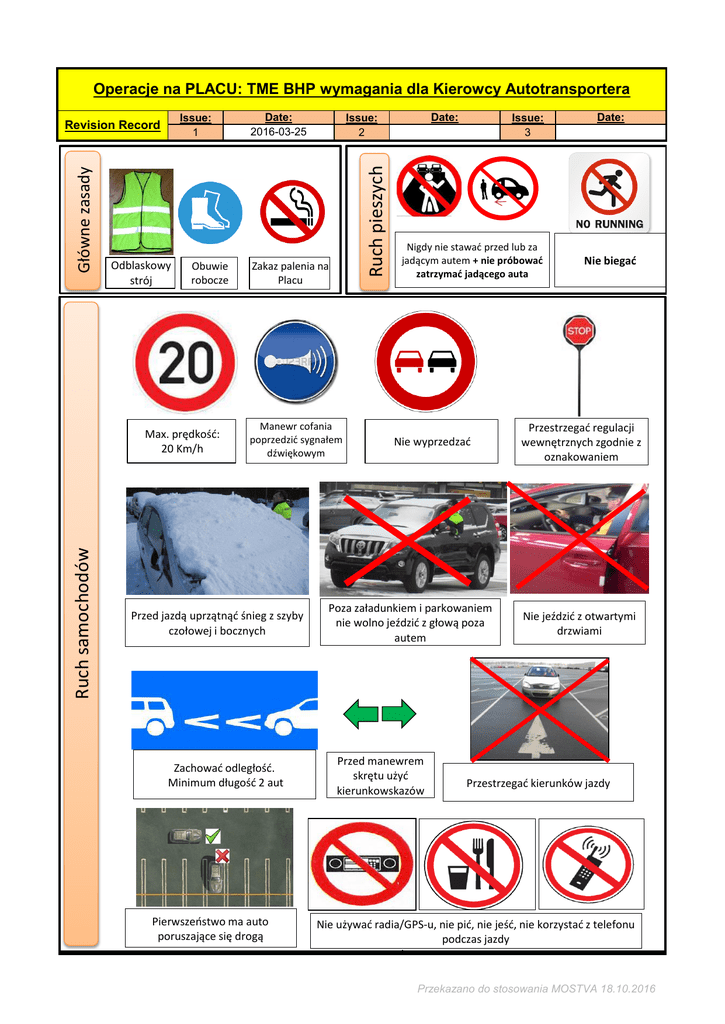 Operacje na PLACU: TME BHP wymagania dla Kierowcy Autotransportera

| Revision Record | Issue: | Date: | Issue: | Date: | Issue: | Date: |
|---|---|---|---|---|---|---|
| | 1 | 2016-03-25 | 2 | | 3 | |

Główne zasady

Odblaskowy strój

Obuwie robocze

Zakaz palenia na Placu

Ruch pieszych

Nigdy nie stawać przed lub za jadącym autem + nie próbować zatrzymać jadącego auta

NO RUNNING

Nie biegać

Ruch samochodów

20

STOP

Max. prędkość: 20 Km/h

Manewr cofania poprzedzić sygnałem dźwiękowym

Nie wyprzedzać

Przestrzegać regulacji wewnętrznych zgodnie z oznakowaniem

Przed jazdą uprzątnąć śnieg z szyby czołowej i bocznych

Poza załadunkiem i parkowaniem nie wolno jeździć z głową poza autem

Nie jeździć z otwartymi drzwiami

Zachować odległość. Minimum długość 2 aut

Przed manewrem skrętu użyć kierunkowskazów

Przestrzegać kierunków jazdy

Pierwszeństwo ma auto poruszające się drogą

Nie używać radia/GPS-u, nie pić, nie jeść, nie korzystać z telefonu podczas jazdy

Przekazano do stosowania MOSTVA 18.10.2016