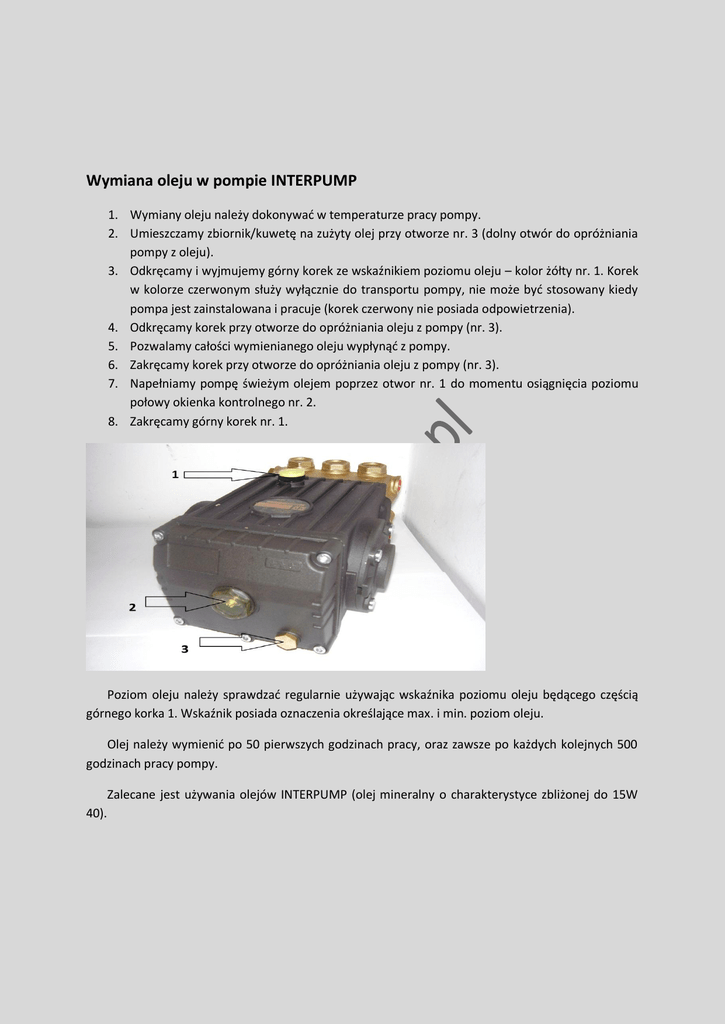 **Wymiana oleju w pompie INTERPUMP**

1. Wymiany oleju należy dokonywać w temperaturze pracy pompy.
2. Umieszczamy zbiornik/kuwetę na zużyty olej przy otworze nr. 3 (dolny otwór do opróżniania pompy z oleju).
3. Odkręcamy i wyjmujemy górny korek ze wskaźnikiem poziomu oleju – kolor żółty nr. 1. Korek w kolorze czerwonym służy wyłącznie do transportu pompy, nie może być stosowany kiedy pompa jest zainstalowana i pracuje (korek czerwony nie posiada odpowietrzenia).
4. Odkręcamy korek przy otworze do opróżniania oleju z pompy (nr. 3).
5. Pozwalamy całości wymienianego oleju wypłynąć z pompy.
6. Zakręcamy korek przy otworze do opróżniania oleju z pompy (nr. 3).
7. Napełniamy pompę świeżym olejem poprzez otwor nr. 1 do momentu osiągnięcia poziomu połowy okienka kontrolnego nr. 2.
8. Zakręcamy górny korek nr. 1.

pl

1

2

3

Poziom oleju należy sprawdzać regularnie używając wskaźnika poziomu oleju będącego częścią górnego korka 1. Wskaźnik posiada oznaczenia określające max. i min. poziom oleju.

Olej należy wymienić po 50 pierwszych godzinach pracy, oraz zawsze po każdych kolejnych 500 godzinach pracy pompy.

Zalecane jest używania olejów INTERPUMP (olej mineralny o charakterystyce zbliżonej do 15W 40).