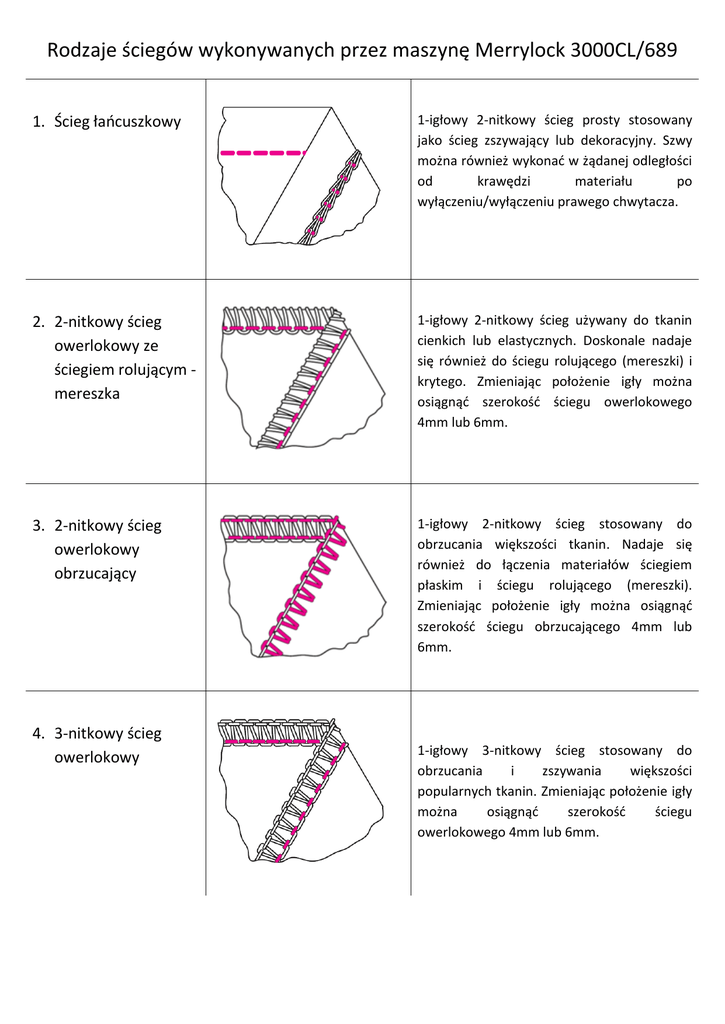 Rodzaje ściegów wykonywanych przez maszynę Merrylock 3000CL/689

| | | |
|---|---|---|
| 1. Ścieg łańcuszkowy | | 1-igłowy 2-nitkowy ścieg prosty stosowany jako ścieg zszywający lub dekoracyjny. Szwy można również wykonać w żądanej odległości od krawędzi materiału po wyłączeniu/wyłączeniu prawego chwytacza. |
| 2. 2-nitkowy ścieg owerlokowy ze ściegiem rolującym - mereszka | | 1-igłowy 2-nitkowy ścieg używany do tkanin cienkich lub elastycznych. Doskonale nadaje się również do ściegu rolującego (mereszki) i krytego. Zmieniając położenie igły można osiągnąć szerokość ściegu owerlokowego 4mm lub 6mm. |
| 3. 2-nitkowy ścieg owerlokowy obrzucający | | 1-igłowy 2-nitkowy ścieg stosowany do obrzucania większości tkanin. Nadaje się również do łączenia materiałów ściegiem płaskim i ściegu rolującego (mereszki). Zmieniając położenie igły można osiągnąć szerokość ściegu obrzucającego 4mm lub 6mm. |
| 4. 3-nitkowy ścieg owerlokowy | | 1-igłowy 3-nitkowy ścieg stosowany do obrzucania i zszywania większości popularnych tkanin. Zmieniając położenie igły można osiągnąć szerokość ściegu owerlokowego 4mm lub 6mm. |