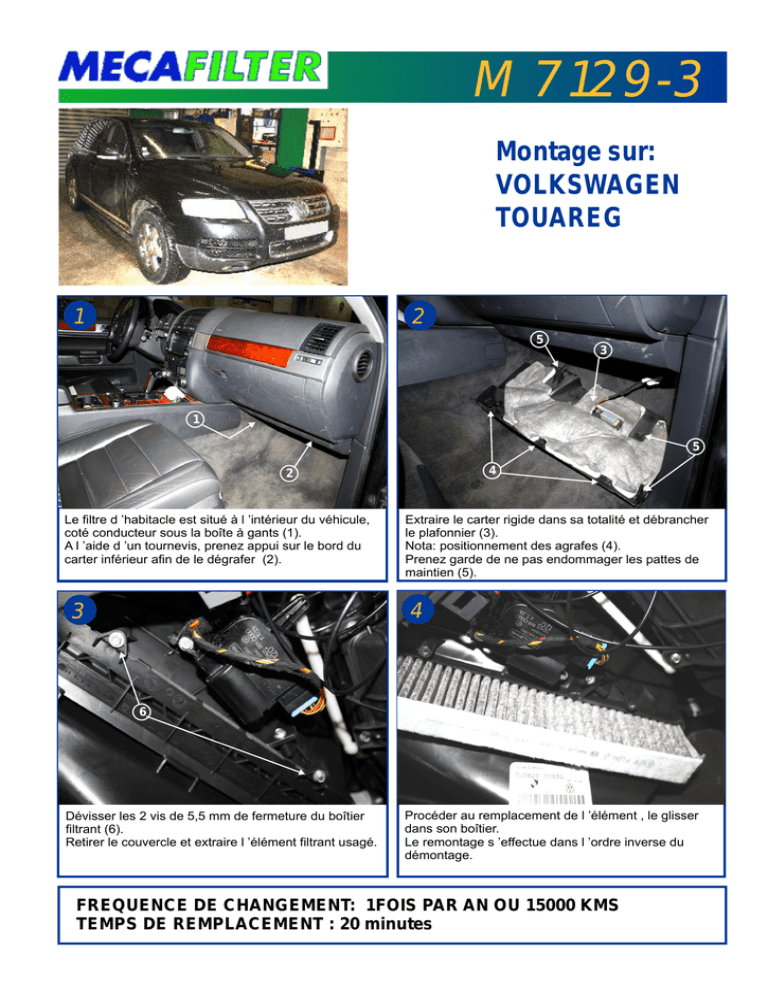 MECAFILTER

M 7129-3

Montage sur:
VOLKSWAGEN
TOUAREG

1

1

2

Le filtre d 'habitacle est situé à l 'intérieur du véhicule, coté conducteur sous la boîte à gants (1).
A l 'aide d 'un tournevis, prenez appui sur le bord du carter inférieur afin de le dégrafer (2).

2

5

3

5

4

Extraire le carter rigide dans sa totalité et débrancher le plafonnier (3).
Nota: positionnement des agrafes (4).
Prenez garde de ne pas endommager les pattes de maintien (5).

3

6

Dévisser les 2 vis de 5,5 mm de fermeture du boîtier filtrant (6).
Retirer le couvercle et extraire l 'élément filtrant usagé.

4

Procéder au remplacement de l 'élément , le glisser dans son boîtier.
Le remontage s 'effectue dans l 'ordre inverse du démontage.

FREQUENCE DE CHANGEMENT: 1FOIS PAR AN OU 15000 KMS
TEMPS DE REMPLACEMENT : 20 minutes