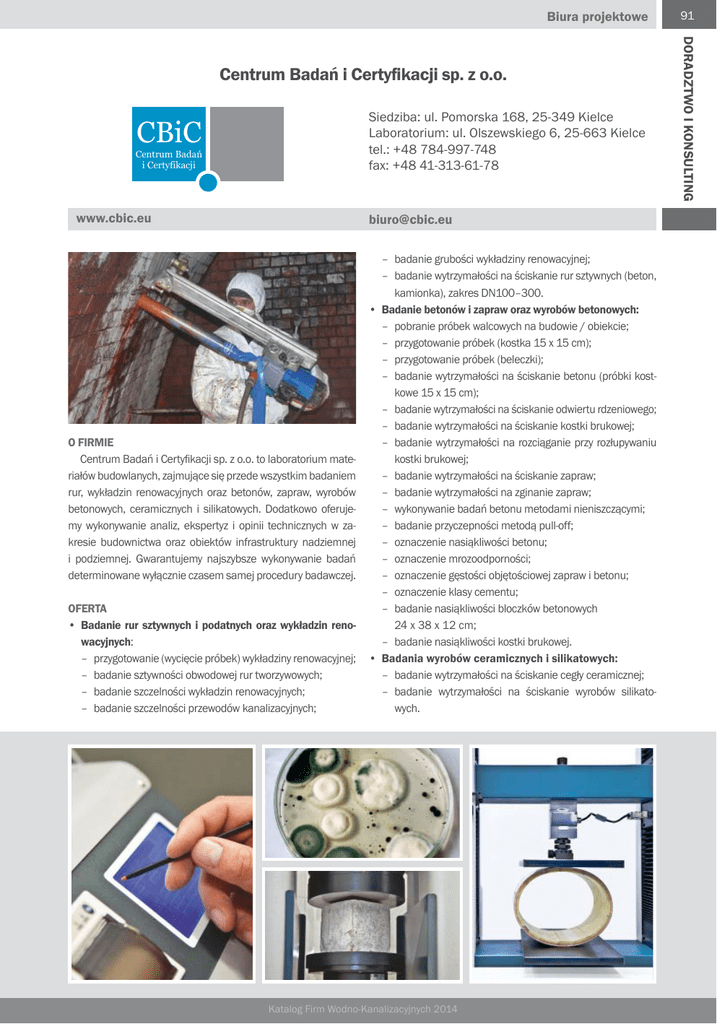 Biura projektowe 91

DORADZTWO I KONSULTING

Centrum Badań i Certyfikacji sp. z o.o.

CBiC
Centrum Badań
i Certyfikacji

Siedziba: ul. Pomorska 168, 25-349 Kielce
Laboratorium: ul. Olszewskiego 6, 25-663 Kielce
tel.: +48 784-997-748
fax: +48 41-313-61-78

www.cbic.eu

biuro@cbic.eu

O FIRMIE

Centrum Badań i Certyfikacji sp. z o.o. to laboratorium materiałów budowlanych, zajmujące się przede wszystkim badaniem rur, wykładzin renowacyjnych oraz betonów, zapraw, wyrobów betonowych, ceramicznych i silikatowych. Dodatkowo oferujemy wykonywanie analiz, ekspertyz i opinii technicznych w zakresie budownictwa oraz obiektów infrastruktury nadziemnej i podziemnej. Gwarantujemy najszybsze wykonywanie badań determinowane wyłącznie czasem samej procedury badawczej.

OFERTA

• Badanie rur sztywnych i podatnych oraz wykładzin renowacyjnych:
– przygotowanie (wycięcie próbek) wykładziny renowacyjnej;
– badanie sztywności obwodowej rur tworzywowych;
– badanie szczelności wykładzin renowacyjnych;
– badanie szczelności przewodów kanalizacyjnych;
– badanie grubości wykładziny renowacyjnej;
– badanie wytrzymałości na ściskanie rur sztywnych (beton, kamionka), zakres DN100–300.
• Badanie betonów i zapraw oraz wyrobów betonowych:
– pobranie próbek walcowych na budowie / obiekcie;
– przygotowanie próbek (kostka 15 x 15 cm);
– przygotowanie próbek (beleczki);
– badanie wytrzymałości na ściskanie betonu (próbki kostkowe 15 x 15 cm);
– badanie wytrzymałości na ściskanie odwiertu rdzeniowego;
– badanie wytrzymałości na ściskanie kostki brukowej;
– badanie wytrzymałości na rozciąganie przy rozłupywaniu kostki brukowej;
– badanie wytrzymałości na ściskanie zapraw;
– badanie wytrzymałości na zginanie zapraw;
– wykonywanie badań betonu metodami nieniszczącymi;
– badanie przyczepności metodą pull-off;
– oznaczenie nasiąkliwości betonu;
– oznaczenie mrozoodporności;
– oznaczenie gęstości objętościowej zapraw i betonu;
– oznaczenie klasy cementu;
– badanie nasiąkliwości bloczków betonowych 24 x 38 x 12 cm;
– badanie nasiąkliwości kostki brukowej.
• Badania wyrobów ceramicznych i silikatowych:
– badanie wytrzymałości na ściskanie cegły ceramicznej;
– badanie wytrzymałości na ściskanie wyrobów silikatowych.

Katalog Firm Wodno-Kanalizacyjnych 2014