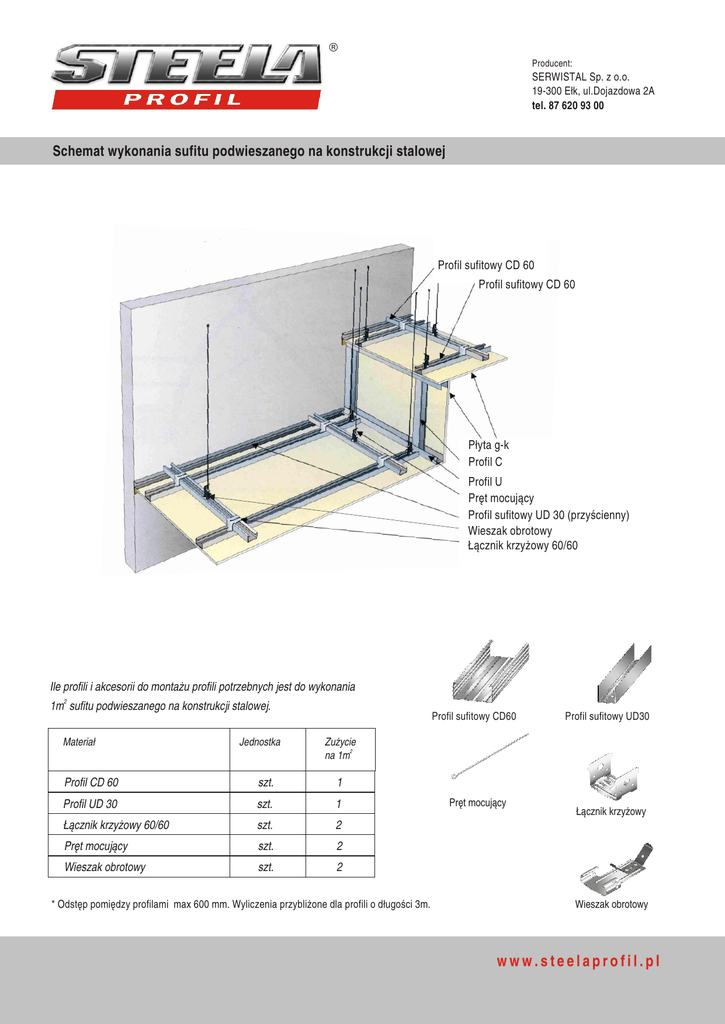 STEELA®
PROFIL

Producent:
SERWISTAL Sp. z o.o.
19-300 Ełk, ul.Dojazdowa 2A
tel. 87 620 93 00

Schemat wykonania sufitu podwieszanego na konstrukcji stalowej

Profil sufitowy CD 60
Profil sufitowy CD 60
Płyta g-k
Profil C
Profil U
Pręt mocujący
Profil sufitowy UD 30 (przyścienny)
Wieszak obrotowy
Łącznik krzyżowy 60/60

Ile profili i akcesorii do montażu profili potrzebnych jest do wykonania $1m^2$ sufitu podwieszanego na konstrukcji stalowej.

| Materiał | Jednostka | Zużycie na $1m^2$ |
|---|---|---|
| Profil CD 60 | szt. | 1 |
| Profil UD 30 | szt. | 1 |
| Łącznik krzyżowy 60/60 | szt. | 2 |
| Pręt mocujący | szt. | 2 |
| Wieszak obrotowy | szt. | 2 |

* Odstęp pomiędzy profilami max 600 mm. Wyliczenia przybliżone dla profili o długości 3m.

Profil sufitowy CD60
Profil sufitowy UD30
Pręt mocujący
Łącznik krzyżowy
Wieszak obrotowy

www.steelaprofil.pl