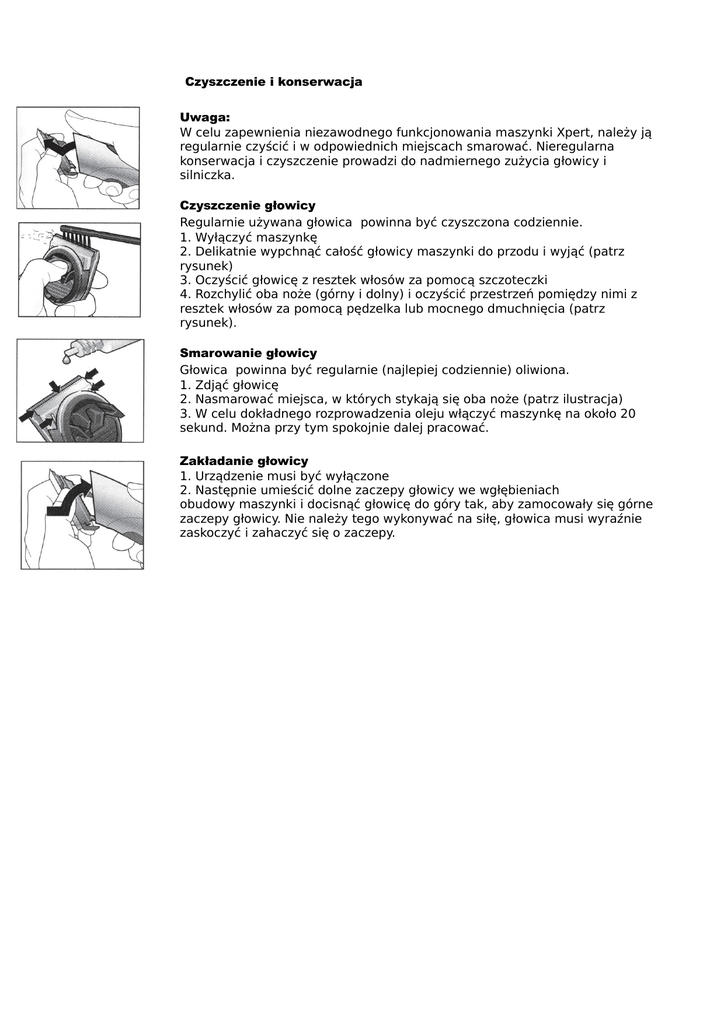 Czyszczenie i konserwacja

Uwaga:
W celu zapewnienia niezawodnego funkcjonowania maszynki Xpert, należy ją regularnie czyścić i w odpowiednich miejscach smarować. Nieregularna konserwacja i czyszczenie prowadzi do nadmiernego zużycia głowicy i silniczka.

Czyszczenie głowicy
Regularnie używana głowica powinna być czyszczona codziennie.
1. Wyłączyć maszynkę
2. Delikatnie wypchnąć całość głowicy maszynki do przodu i wyjąć (patrz rysunek)
3. Oczyścić głowicę z resztek włosów za pomocą szczoteczki
4. Rozchylić oba noże (górny i dolny) i oczyścić przestrzeń pomiędzy nimi z resztek włosów za pomocą pędzelka lub mocnego dmuchnięcia (patrz rysunek).

Smarowanie głowicy
Głowica powinna być regularnie (najlepiej codziennie) oliwiona.
1. Zdjąć głowicę
2. Nasmarować miejsca, w których stykają się oba noże (patrz ilustracja)
3. W celu dokładnego rozprowadzenia oleju włączyć maszynkę na około 20 sekund. Można przy tym spokojnie dalej pracować.

Zakładanie głowicy
1. Urządzenie musi być wyłączone
2. Następnie umieścić dolne zaczepy głowicy we wgłębieniach obudowy maszynki i docisnąć głowicę do góry tak, aby zamocowały się górne zaczepy głowicy. Nie należy tego wykonywać na siłę, głowica musi wyraźnie zaskoczyć i zahaczyć się o zaczepy.