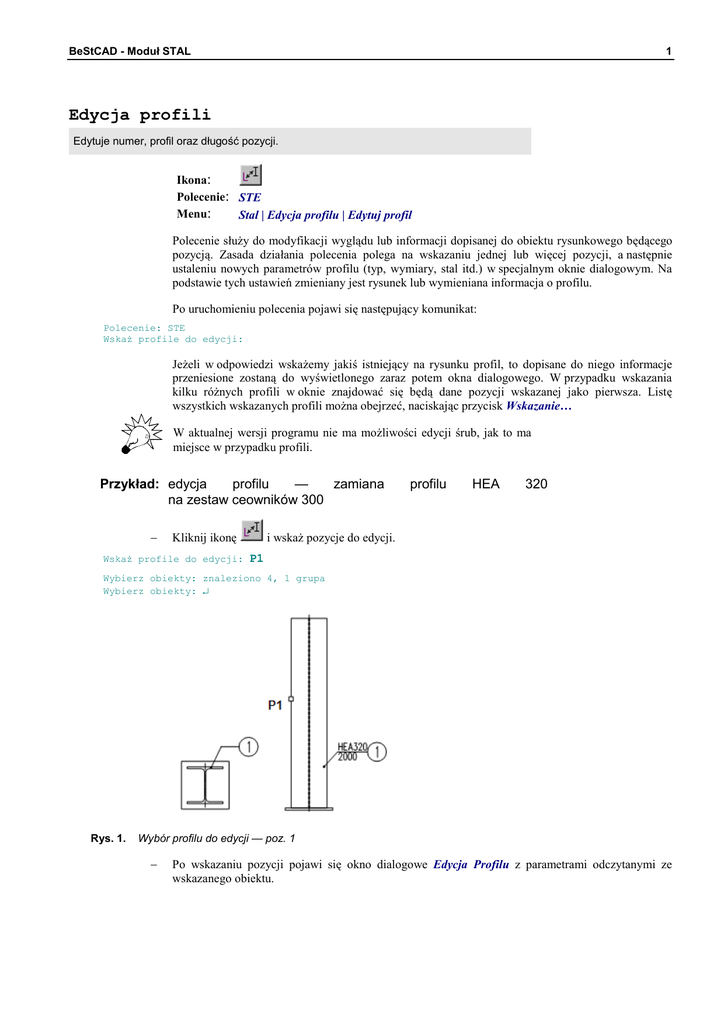 BeStCAD - Moduł STAL

1

Edycja profili

Edytuje numer, profil oraz długość pozycji.

Ikona:
Polecenie: STE
Menu: Stal | Edycja profilu | Edytuj profil

Polecenie służy do modyfikacji wyglądu lub informacji dopisanej do obiektu rysunkowego będącego pozycją. Zasada działania polecenia polega na wskazaniu jednej lub więcej pozycji, a następnie ustaleniu nowych parametrów profilu (typ, wymiary, stal itd.) w specjalnym oknie dialogowym. Na podstawie tych ustawień zmieniany jest rysunek lub wymieniana informacja o profilu.

Po uruchomieniu polecenia pojawi się następujący komunikat:

Polecenie: STE
Wskaż profile do edycji:

Jeżeli w odpowiedzi wskażemy jakiś istniejący na rysunku profil, to dopisane do niego informacje przeniesione zostaną do wyświetlonego zaraz potem okna dialogowego. W przypadku wskazania kilku różnych profili w oknie znajdować się będą dane pozycji wskazanej jako pierwsza. Listę wszystkich wskazanych profili można obejrzeć, naciskając przycisk Wskazanie…

W aktualnej wersji programu nie ma możliwości edycji śrub, jak to ma miejsce w przypadku profili.

Przykład: edycja profilu — zamiana profilu HEA 320 na zestaw ceowników 300

– Kliknij ikonę i wskaż pozycje do edycji.

Wskaż profile do edycji: P1
Wybierz obiekty: znaleziono 4, 1 grupa
Wybierz obiekty: ↵

P1
1
HEA320
2000
1

Rys. 1. Wybór profilu do edycji — poz. 1

– Po wskazaniu pozycji pojawi się okno dialogowe Edycja Profilu z parametrami odczytanymi ze wskazanego obiektu.