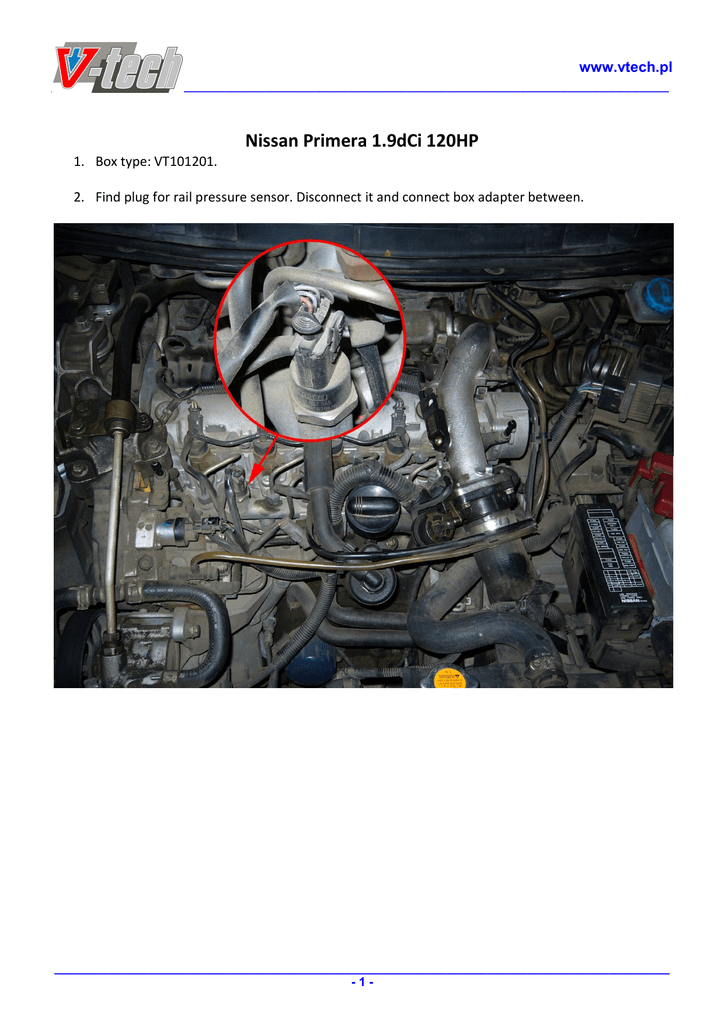 V-tech

www.vtech.pl

Nissan Primera 1.9dCi 120HP

1. Box type: VT101201.

2. Find plug for rail pressure sensor. Disconnect it and connect box adapter between.

- 1 -