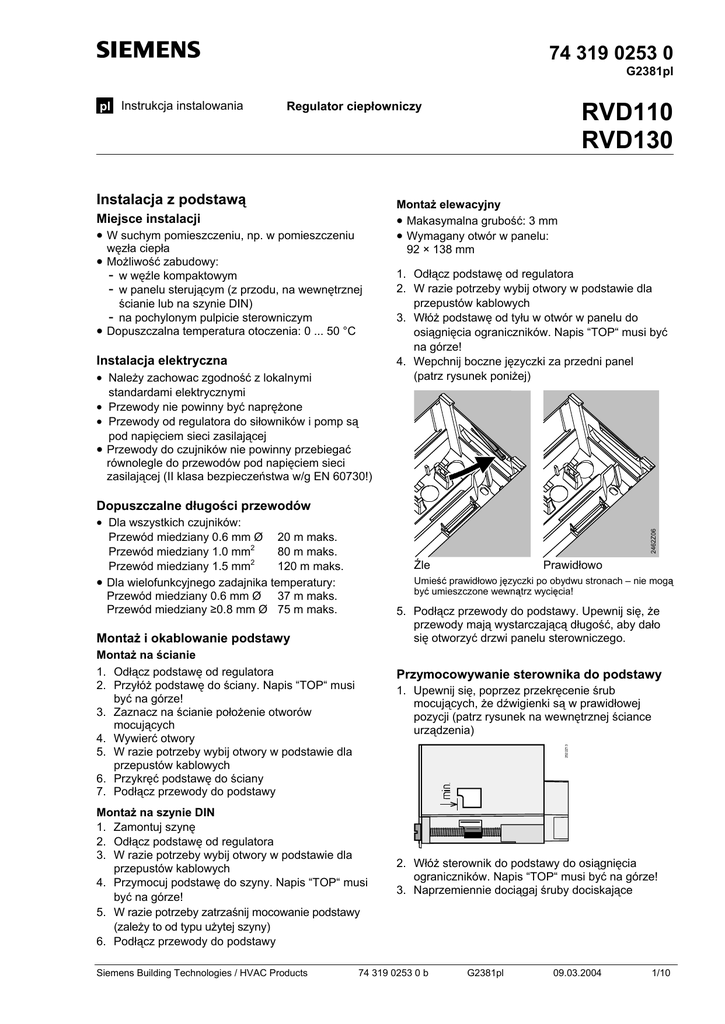 SIEMENS

74 319 0253 0
G2381pl

pl Instrukcja instalowania Regulator ciepłowniczy

RVD110
RVD130

Instalacja z podstawą

Miejsce instalacji
• W suchym pomieszczeniu, np. w pomieszczeniu węzła ciepła
• Możliwość zabudowy:
- w węźle kompaktowym
- w panelu sterującym (z przodu, na wewnętrznej ścianie lub na szynie DIN)
- na pochylonym pulpicie sterowniczym
• Dopuszczalna temperatura otoczenia: 0 ... 50 °C

Instalacja elektryczna
• Należy zachowac zgodność z lokalnymi standardami elektrycznymi
• Przewody nie powinny być naprężone
• Przewody od regulatora do siłowników i pomp są pod napięciem sieci zasilającej
• Przewody do czujników nie powinny przebiegać równolegle do przewodów pod napięciem sieci zasilającej (II klasa bezpieczeństwa w/g EN 60730!)

Dopuszczalne długości przewodów
• Dla wszystkich czujników:
Przewód miedziany 0.6 mm Ø 20 m maks.
Przewód miedziany 1.0 mm$^2$ 80 m maks.
Przewód miedziany 1.5 mm$^2$ 120 m maks.
• Dla wielofunkcyjnego zadajnika temperatury:
Przewód miedziany 0.6 mm Ø 37 m maks.
Przewód miedziany ≥0.8 mm Ø 75 m maks.

Montaż i okablowanie podstawy
Montaż na ścianie
1. Odłącz podstawę od regulatora
2. Przyłóż podstawę do ściany. Napis "TOP" musi być na górze!
3. Zaznacz na ścianie położenie otworów mocujących
4. Wywierć otwory
5. W razie potrzeby wybij otwory w podstawie dla przepustów kablowych
6. Przykręć podstawę do ściany
7. Podłącz przewody do podstawy

Montaż na szynie DIN
1. Zamontuj szynę
2. Odłącz podstawę od regulatora
3. W razie potrzeby wybij otwory w podstawie dla przepustów kablowych
4. Przymocuj podstawę do szyny. Napis "TOP" musi być na górze!
5. W razie potrzeby zatrzaśnij mocowanie podstawy (zależy to od typu użytej szyny)
6. Podłącz przewody do podstawy

Montaż elewacyjny
• Makasymalna grubość: 3 mm
• Wymagany otwór w panelu: 92 × 138 mm

1. Odłącz podstawę od regulatora
2. W razie potrzeby wybij otwory w podstawie dla przepustów kablowych
3. Włóż podstawę od tyłu w otwór w panelu do osiągnięcia ograniczników. Napis "TOP" musi być na górze!
4. Wepchnij boczne języczki za przedni panel (patrz rysunek poniżej)

2462Z06
Źle Prawidłowo
Umieść prawidłowo języczki po obydwu stronach – nie mogą być umieszczone wewnątrz wycięcia!

5. Podłącz przewody do podstawy. Upewnij się, że przewody mają wystarczającą długość, aby dało się otworzyć drzwi panelu sterowniczego.

Przymocowywanie sterownika do podstawy
1. Upewnij się, poprzez przekręcenie śrub mocujących, że dźwigienki są w prawidłowej pozycji (patrz rysunek na wewnętrznej ściance urządzenia)

min.

2. Włóż sterownik do podstawy do osiągnięcia ograniczników. Napis "TOP" musi być na górze!
3. Naprzemiennie dociągaj śruby dociskające

Siemens Building Technologies / HVAC Products 74 319 0253 0 b G2381pl 09.03.2004 1/10