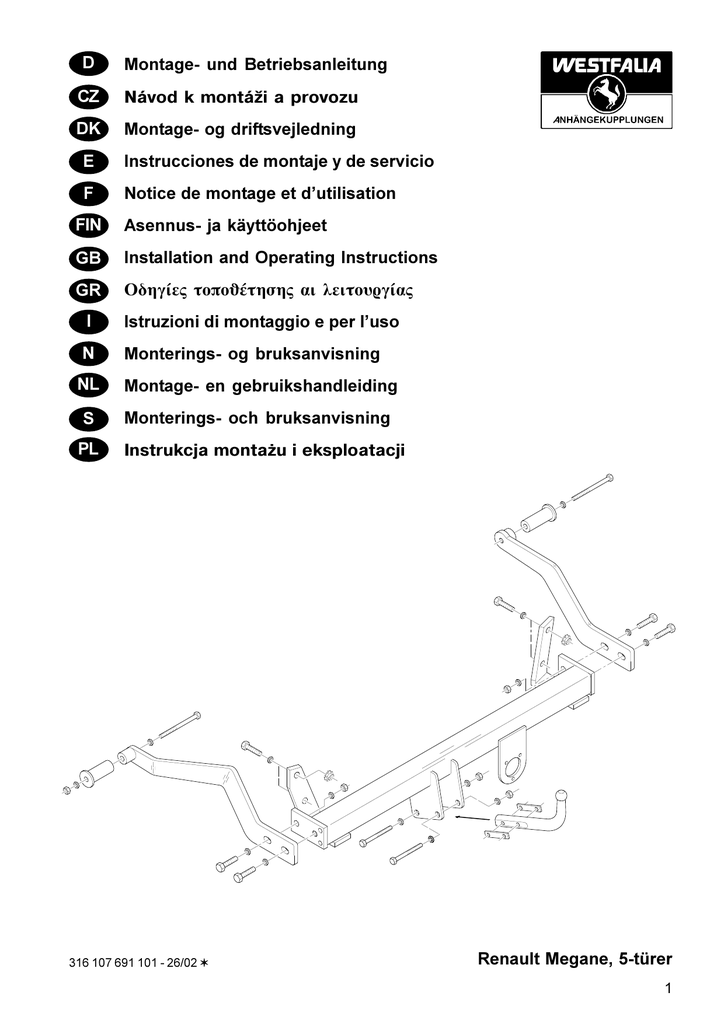 D Montage- und Betriebsanleitung
CZ Návod k montáži a provozu
DK Montage- og driftsvejledning
E Instrucciones de montaje y de servicio
F Notice de montage et d'utilisation
FIN Asennus- ja käyttöohjeet
GB Installation and Operating Instructions
GR Οδηγίες τοποθέτησης αι λειτουργίας
I Istruzioni di montaggio e per l'uso
N Monterings- og bruksanvisning
NL Montage- en gebruikshandleiding
S Monterings- och bruksanvisning
PL Instrukcja montażu i eksploatacji

WESTFALIA
ANHÄNGEKUPPLUNGEN

316 107 691 101 - 26/02 ✶

Renault Megane, 5-türer

1