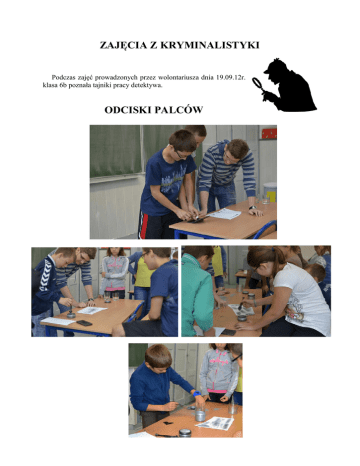 ZAJĘCIA Z KRYMINALISTYKI

Podczas zajęć prowadzonych przez wolontariusza dnia 19.09.12r. klasa 6b poznała tajniki pracy detektywa.

ODCISKI PALCÓW