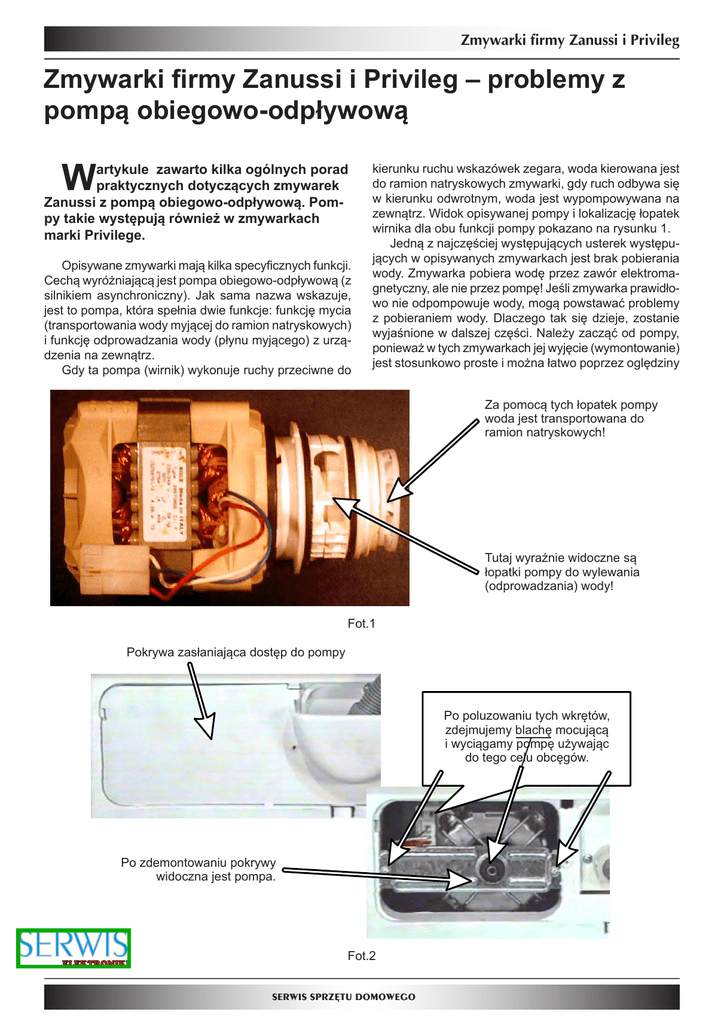 Zmywarki firmy Zanussi i Privileg

Zmywarki firmy Zanussi i Privileg – problemy z pompą obiegowo-odpływową

W artykule zawarto kilka ogólnych porad praktycznych dotyczących zmywarek Zanussi z pompą obiegowo-odpływową. Pompy takie występują również w zmywarkach marki Privilege.

Opisywane zmywarki mają kilka specyficznych funkcji. Cechą wyróżniającą jest pompa obiegowo-odpływową (z silnikiem asynchroniczny). Jak sama nazwa wskazuje, jest to pompa, która spełnia dwie funkcje: funkcję mycia (transportowania wody myjącej do ramion natryskowych) i funkcję odprowadzania wody (płynu myjącego) z urządzenia na zewnątrz.

Gdy ta pompa (wirnik) wykonuje ruchy przeciwne do kierunku ruchu wskazówek zegara, woda kierowana jest do ramion natryskowych zmywarki, gdy ruch odbywa się w kierunku odwrotnym, woda jest wypompowywana na zewnątrz. Widok opisywanej pompy i lokalizację łopatek wirnika dla obu funkcji pompy pokazano na rysunku 1.

Jedną z najczęściej występujących usterek występujących w opisywanych zmywarkach jest brak pobierania wody. Zmywarka pobiera wodę przez zawór elektromagnetyczny, ale nie przez pompę! Jeśli zmywarka prawidłowo nie odpompowuje wody, mogą powstawać problemy z pobieraniem wody. Dlaczego tak się dzieje, zostanie wyjaśnione w dalszej części. Należy zacząć od pompy, ponieważ w tych zmywarkach jej wyjęcie (wymontowanie) jest stosunkowo proste i można łatwo poprzez oględziny

Za pomocą tych łopatek pompy woda jest transportowana do ramion natryskowych!

Tutaj wyraźnie widoczne są łopatki pompy do wylewania (odprowadzania) wody!

Fot.1

Pokrywa zasłaniająca dostęp do pompy

Po poluzowaniu tych wkrętów, zdejmujemy blachę mocującą i wyciągamy pompę używając do tego celu obcęgów.

Po zdemontowaniu pokrywy widoczna jest pompa.

SERWIS ELEKTRONIKI

Fot.2

SERWIS SPRZĘTU DOMOWEGO