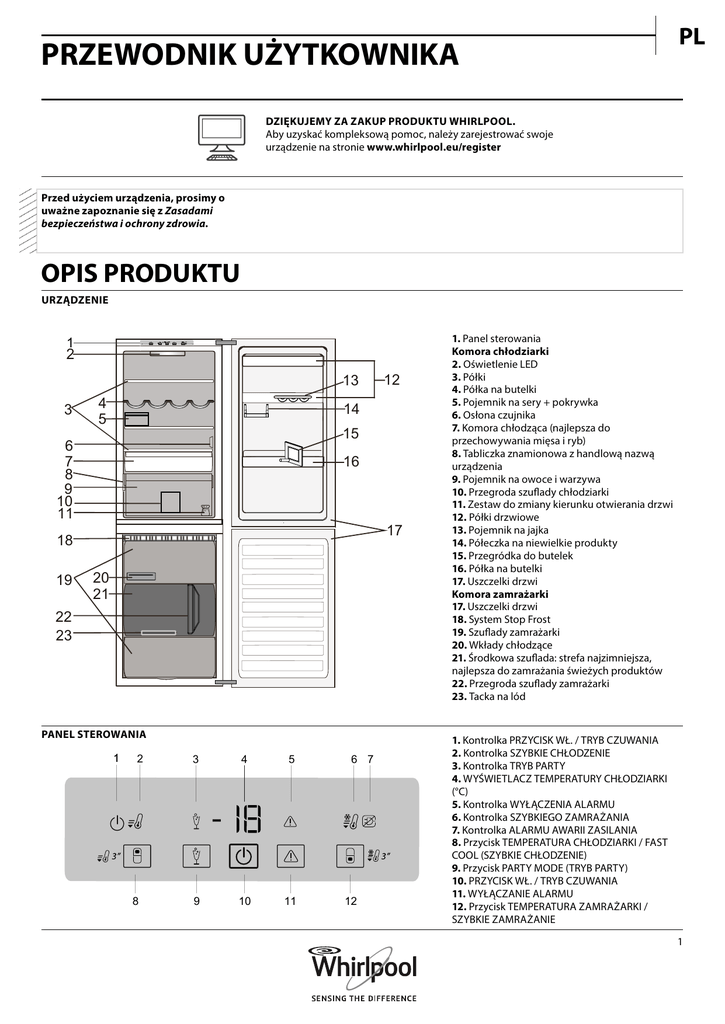 PL

PRZEWODNIK UŻYTKOWNIKA

DZIĘKUJEMY ZA ZAKUP PRODUKTU WHIRLPOOL.
Aby uzyskać kompleksową pomoc, należy zarejestrować swoje urządzenie na stronie www.whirlpool.eu/register

Przed użyciem urządzenia, prosimy o uważne zapoznanie się z Zasadami bezpieczeństwa i ochrony zdrowia.

OPIS PRODUKTU

URZĄDZENIE

1 2 3 4 5 6 7 8 9 10 11 18 19 20 21 22 23 13 12 14 15 16 17

1. Panel sterowania
Komora chłodziarki
2. Oświetlenie LED
3. Półki
4. Półka na butelki
5. Pojemnik na sery + pokrywka
6. Osłona czujnika
7. Komora chłodząca (najlepsza do przechowywania mięsa i ryb)
8. Tabliczka znamionowa z handlową nazwą urządzenia
9. Pojemnik na owoce i warzywa
10. Przegroda szuflady chłodziarki
11. Zestaw do zmiany kierunku otwierania drzwi
12. Półki drzwiowe
13. Pojemnik na jajka
14. Półeczka na niewielkie produkty
15. Przegródka do butelek
16. Półka na butelki
17. Uszczelki drzwi
Komora zamrażarki
17. Uszczelki drzwi
18. System Stop Frost
19. Szuflady zamrażarki
20. Wkłady chłodzące
21. Środkowa szuflada: strefa najzimniejsza, najlepsza do zamrażania świeżych produktów
22. Przegroda szuflady zamrażarki
23. Tacka na lód

PANEL STEROWANIA

1 2 3 4 5 6 7
-18
3"
3"
8 9 10 11 12

1. Kontrolka PRZYCISK WŁ. / TRYB CZUWANIA
2. Kontrolka SZYBKIE CHŁODZENIE
3. Kontrolka TRYB PARTY
4. WYŚWIETLACZ TEMPERATURY CHŁODZIARKI (°C)
5. Kontrolka WYŁĄCZENIA ALARMU
6. Kontrolka SZYBKIEGO ZAMRAŻANIA
7. Kontrolka ALARMU AWARII ZASILANIA
8. Przycisk TEMPERATURA CHŁODZIARKI / FAST COOL (SZYBKIE CHŁODZENIE)
9. Przycisk PARTY MODE (TRYB PARTY)
10. PRZYCISK WŁ. / TRYB CZUWANIA
11. WYŁĄCZANIE ALARMU
12. Przycisk TEMPERATURA ZAMRAŻARKI / SZYBKIE ZAMRAŻANIE

1

Whirlpool
SENSING THE DIFFERENCE