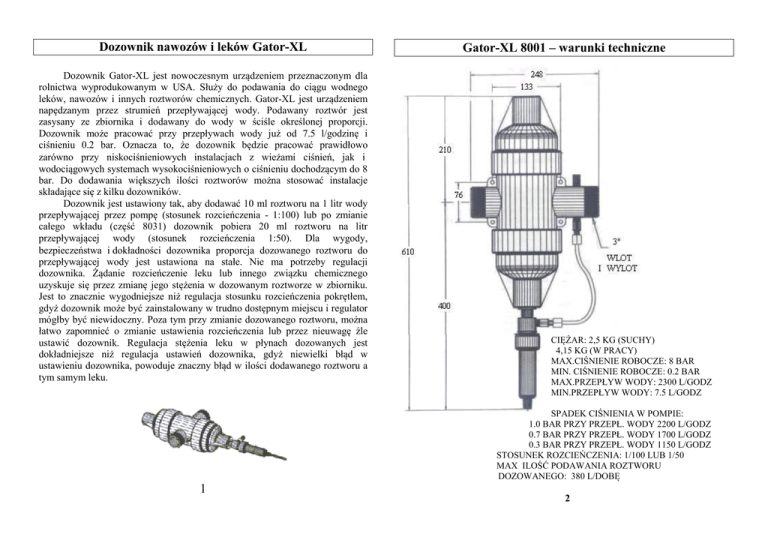 Dozownik nawozów i leków Gator-XL

Dozownik Gator-XL jest nowoczesnym urządzeniem przeznaczonym dla rolnictwa wyprodukowanym w USA. Służy do podawania do ciągu wodnego leków, nawozów i innych roztworów chemicznych. Gator-XL jest urządzeniem napędzanym przez strumień przepływającej wody. Podawany roztwór jest zasysany ze zbiornika i dodawany do wody w ściśle określonej proporcji. Dozownik może pracować przy przepływach wody już od 7.5 l/godzinę i ciśnieniu 0.2 bar. Oznacza to, że dozownik będzie pracować prawidłowo zarówno przy niskociśnieniowych instalacjach z wieżami ciśnień, jak i wodociągowych systemach wysokociśnieniowych o ciśnieniu dochodzącym do 8 bar. Do dodawania większych ilości roztworów można stosować instalacje składające się z kilku dozowników.

Dozownik jest ustawiony tak, aby dodawać 10 ml roztworu na 1 litr wody przepływającej przez pompę (stosunek rozcieńczenia - 1:100) lub po zmianie całego wkładu (część 8031) dozownik pobiera 20 ml roztworu na litr przepływającej wody (stosunek rozcieńczenia 1:50). Dla wygody, bezpieczeństwa i dokładności dozownika proporcja dozowanego roztworu do przepływającej wody jest ustawiona na stałe. Nie ma potrzeby regulacji dozownika. Żądanie rozcieńczenie leku lub innego związku chemicznego uzyskuje się przez zmianę jego stężenia w dozowanym roztworze w zbiorniku. Jest to znacznie wygodniejsze niż regulacja stosunku rozcieńczenia pokrętłem, gdyż dozownik może być zainstalowany w trudno dostępnym miejscu i regulator mógłby być niewidoczny. Poza tym przy zmianie dozowanego roztworu, można łatwo zapomnieć o zmianie ustawienia rozcieńczenia lub przez nieuwagę źle ustawić dozownik. Regulacja stężenia leku w płynach dozowanych jest dokładniejsze niż regulacja ustawień dozownika, gdyż niewielki błąd w ustawieniu dozownika, powoduje znaczny błąd w ilości dodawanego roztworu a tym samym leku.

1

Gator-XL 8001 – warunki techniczne

248
133
210
76
610
400
3"
WLOT
I WYLOT

CIĘŻAR: 2,5 KG (SUCHY)
4,15 KG (W PRACY)
MAX.CIŚNIENIE ROBOCZE: 8 BAR
MIN. CIŚNIENIE ROBOCZE: 0.2 BAR
MAX.PRZEPŁYW WODY: 2300 L/GODZ
MIN.PRZEPŁYW WODY: 7.5 L/GODZ

SPADEK CIŚNIENIA W POMPIE:
1.0 BAR PRZY PRZEPŁ. WODY 2200 L/GODZ
0.7 BAR PRZY PRZEPŁ. WODY 1700 L/GODZ
0.3 BAR PRZY PRZEPŁ. WODY 1150 L/GODZ
STOSUNEK ROZCIEŃCZENIA: 1/100 LUB 1/50
MAX ILOŚĆ PODAWANIA ROZTWORU
DOZOWANEGO: 380 L/DOBĘ

2