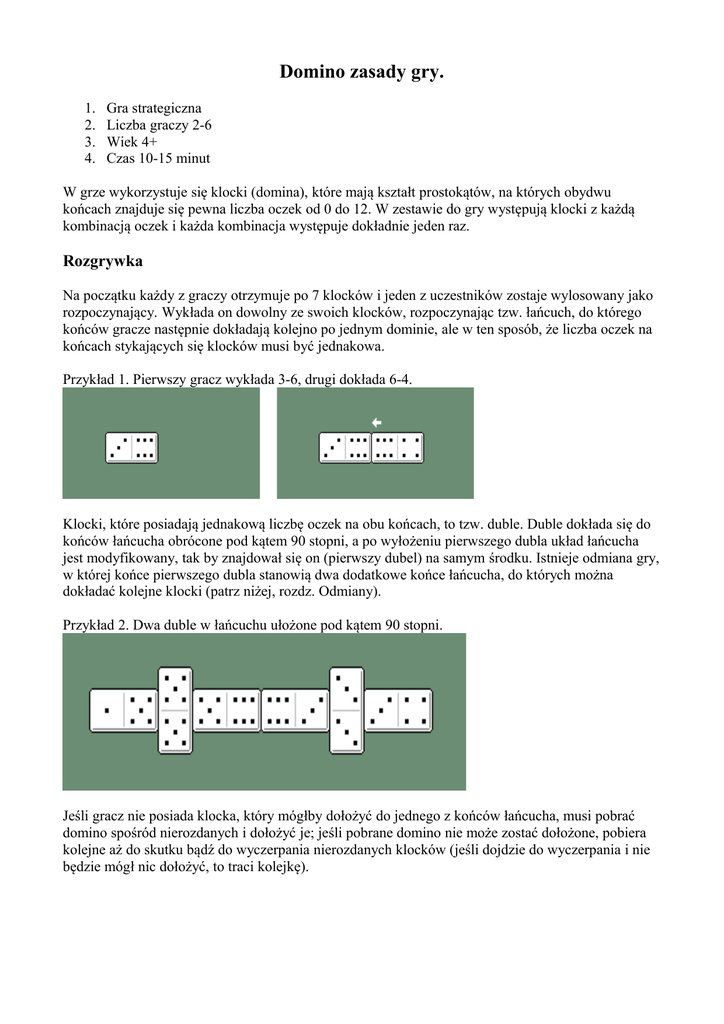 Domino zasady gry.

1. Gra strategiczna
2. Liczba graczy 2-6
3. Wiek 4+
4. Czas 10-15 minut

W grze wykorzystuje się klocki (domina), które mają kształt prostokątów, na których obydwu końcach znajduje się pewna liczba oczek od 0 do 12. W zestawie do gry występują klocki z każdą kombinacją oczek i każda kombinacja występuje dokładnie jeden raz.

Rozgrywka

Na początku każdy z graczy otrzymuje po 7 klocków i jeden z uczestników zostaje wylosowany jako rozpoczynający. Wykłada on dowolny ze swoich klocków, rozpoczynając tzw. łańcuch, do którego końców gracze następnie dokładają kolejno po jednym dominie, ale w ten sposób, że liczba oczek na końcach stykających się klocków musi być jednakowa.

Przykład 1. Pierwszy gracz wykłada 3-6, drugi dokłada 6-4.

Klocki, które posiadają jednakową liczbę oczek na obu końcach, to tzw. duble. Duble dokłada się do końców łańcucha obrócone pod kątem 90 stopni, a po wyłożeniu pierwszego dubla układ łańcucha jest modyfikowany, tak by znajdował się on (pierwszy dubel) na samym środku. Istnieje odmiana gry, w której końce pierwszego dubla stanowią dwa dodatkowe końce łańcucha, do których można dokładać kolejne klocki (patrz niżej, rozdz. Odmiany).

Przykład 2. Dwa duble w łańcuchu ułożone pod kątem 90 stopni.

Jeśli gracz nie posiada klocka, który mógłby dołożyć do jednego z końców łańcucha, musi pobrać domino spośród nierozdanych i dołożyć je; jeśli pobrane domino nie może zostać dołożone, pobiera kolejne aż do skutku bądź do wyczerpania nierozdanych klocków (jeśli dojdzie do wyczerpania i nie będzie mógł nic dołożyć, to traci kolejkę).