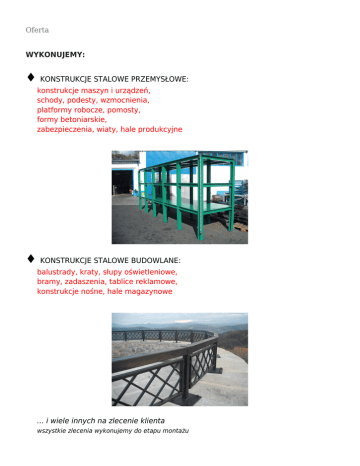 Oferta

WYKONUJEMY:

♦ KONSTRUKCJE STALOWE PRZEMYSŁOWE:
konstrukcje maszyn i urządzeń,
schody, podesty, wzmocnienia,
platformy robocze, pomosty,
formy betoniarskie,
zabezpieczenia, wiaty, hale produkcyjne

♦ KONSTRUKCJE STALOWE BUDOWLANE:
balustrady, kraty, słupy oświetleniowe,
bramy, zadaszenia, tablice reklamowe,
konstrukcje nośne, hale magazynowe

... i wiele innych na zlecenie klienta
wszystkie zlecenia wykonujemy do etapu montażu