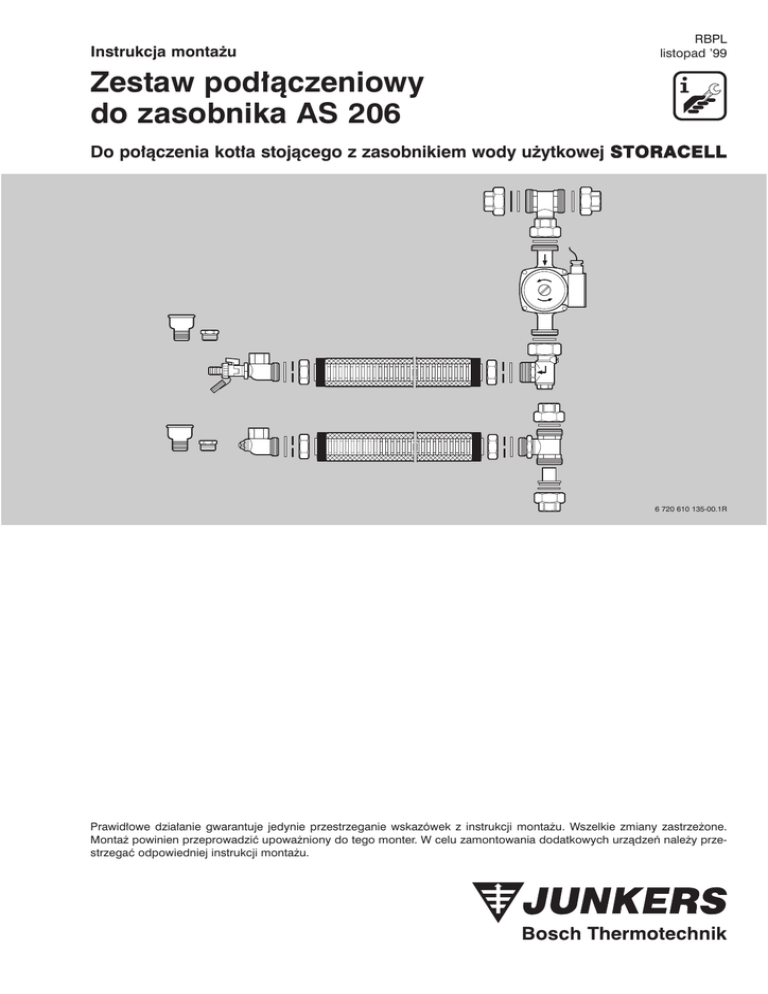 Instrukcja montażu

RBPL
listopad '99

Zestaw podłączeniowy do zasobnika AS 206

Do połączenia kotła stojącego z zasobnikiem wody użytkowej STORACELL

6 720 610 135-00.1R

Prawidłowe działanie gwarantuje jedynie przestrzeganie wskazówek z instrukcji montażu. Wszelkie zmiany zastrzeżone. Montaż powinien przeprowadzić upoważniony do tego monter. W celu zamontowania dodatkowych urządzeń należy przestrzegać odpowiedniej instrukcji montażu.

JUNKERS
Bosch Thermotechnik