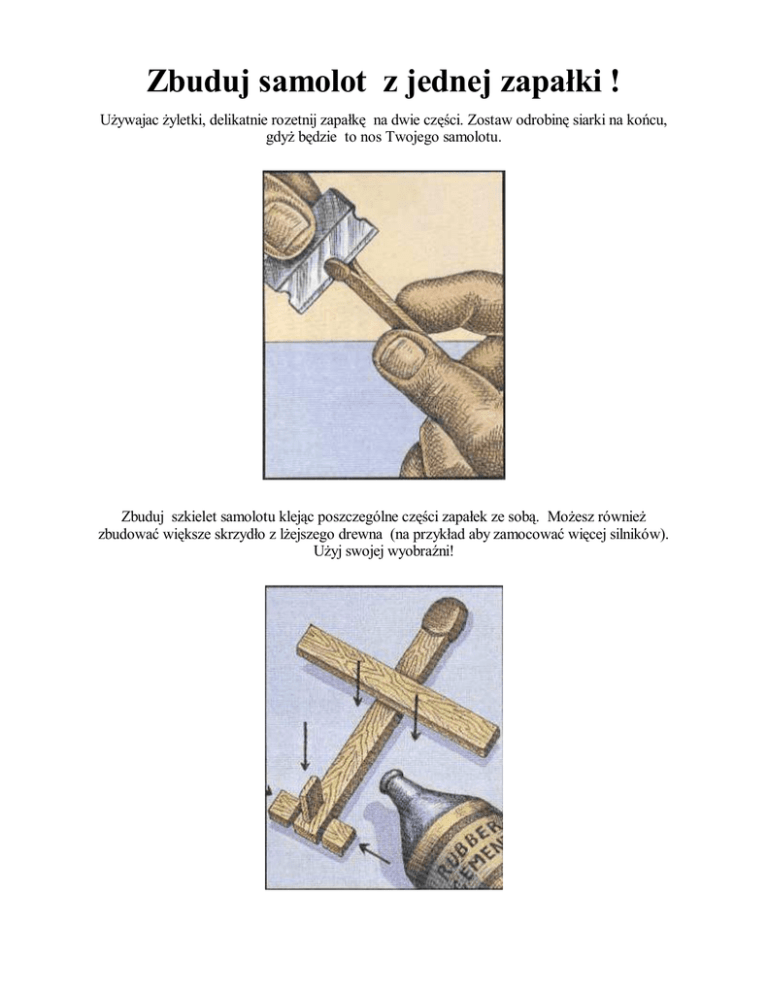 Zbuduj samolot z jednej zapałki !

Używajac żyletki, delikatnie rozetnij zapałkę na dwie części. Zostaw odrobinę siarki na końcu, gdyż będzie to nos Twojego samolotu.

Zbuduj szkielet samolotu klejąc poszczególne części zapałek ze sobą. Możesz również zbudować większe skrzydło z lżejszego drewna (na przykład aby zamocować więcej silników). Użyj swojej wyobraźni!

RUBBER
CEMEN