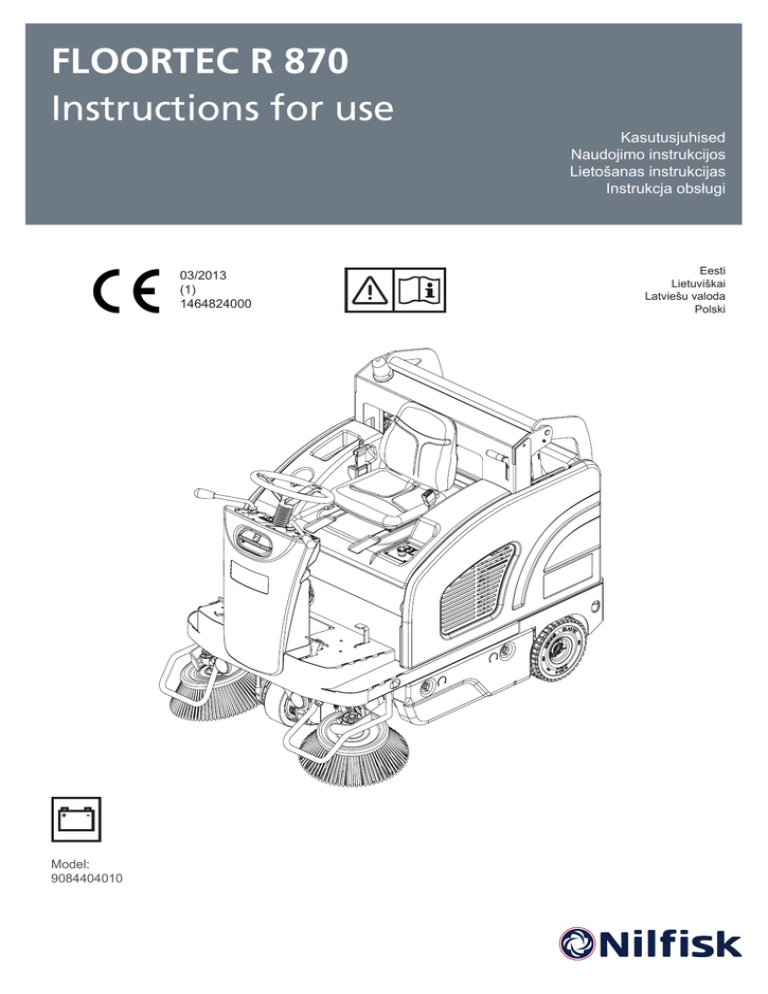 FLOORTEC R 870
Instructions for use

Kasutusjuhised
Naudojimo instrukcijos
Lietošanas instrukcijas
Instrukcja obsługi

CE
03/2013
(1)
1464824000

Eesti
Lietuviškai
Latviešu valoda
Polski

Model:
9084404010

Nilfisk