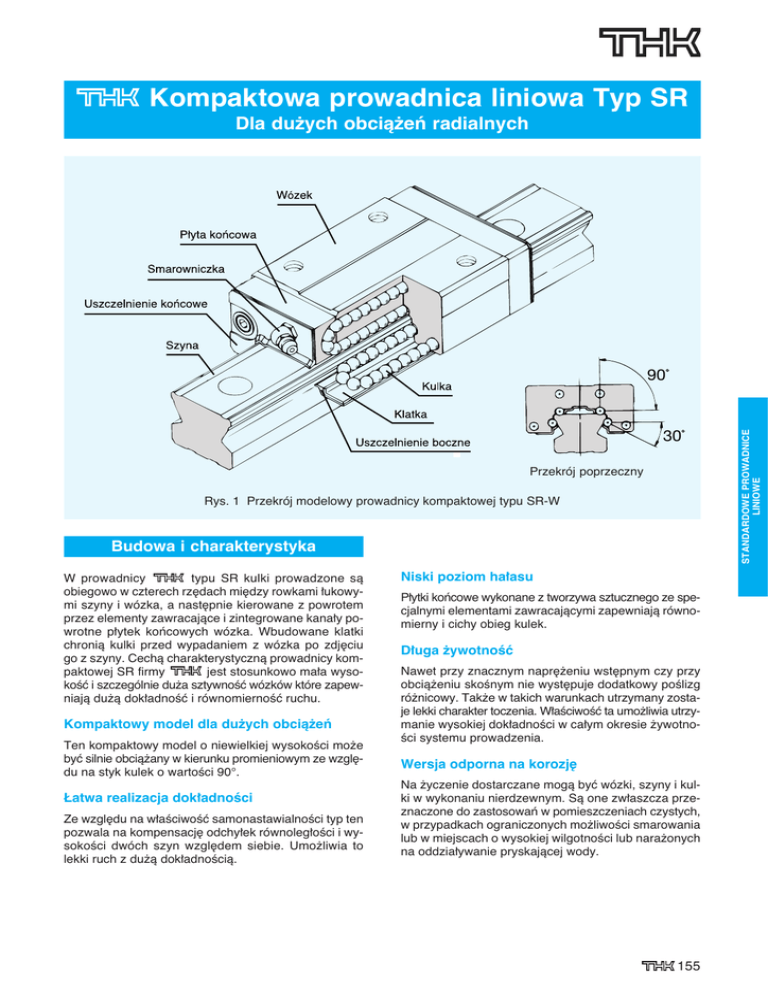 THK

THK Kompaktowa prowadnica liniowa Typ SR
Dla dużych obciążeń radialnych

Wózek
Płyta końcowa
Smarowniczka
Uszczelnienie końcowe
Szyna
Kulka
Klatka
Uszczelnienie boczne
90°
30°
Przekrój poprzeczny

Rys. 1 Przekrój modelowy prowadnicy kompaktowej typu SR-W

STANDARDOWE PROWADNICE LINIOWE

Budowa i charakterystyka

W prowadnicy THK typu SR kulki prowadzone są obiegowo w czterech rzędach między rowkami łukowymi szyny i wózka, a następnie kierowane z powrotem przez elementy zawracające i zintegrowane kanały powrotne płytek końcowych wózka. Wbudowane klatki chronią kulki przed wypadaniem z wózka po zdjęciu go z szyny. Cechą charakterystyczną prowadnicy kompaktowej SR firmy THK jest stosunkowo mała wysokość i szczególnie duża sztywność wózków które zapewniają dużą dokładność i równomierność ruchu.

Kompaktowy model dla dużych obciążeń

Ten kompaktowy model o niewielkiej wysokości może być silnie obciążany w kierunku promieniowym ze względu na styk kulek o wartości 90°.

Łatwa realizacja dokładności

Ze względu na właściwość samonastawialności typ ten pozwala na kompensację odchyłek równoległości i wysokości dwóch szyn względem siebie. Umożliwia to lekki ruch z dużą dokładnością.

Niski poziom hałasu

Płytki końcowe wykonane z tworzywa sztucznego ze specjalnymi elementami zawracającymi zapewniają równomierny i cichy obieg kulek.

Długa żywotność

Nawet przy znacznym naprężeniu wstępnym czy przy obciążeniu skośnym nie występuje dodatkowy poślizg różnicowy. Także w takich warunkach utrzymany zostaje lekki charakter toczenia. Właściwość ta umożliwia utrzymanie wysokiej dokładności w całym okresie żywotności systemu prowadzenia.

Wersja odporna na korozję

Na życzenie dostarczane mogą być wózki, szyny i kulki w wykonaniu nierdzewnym. Są one zwłaszcza przeznaczone do zastosowań w pomieszczeniach czystych, w przypadkach ograniczonych możliwości smarowania lub w miejscach o wysokiej wilgotności lub narażonych na oddziaływanie pryskającej wody.

THK 155