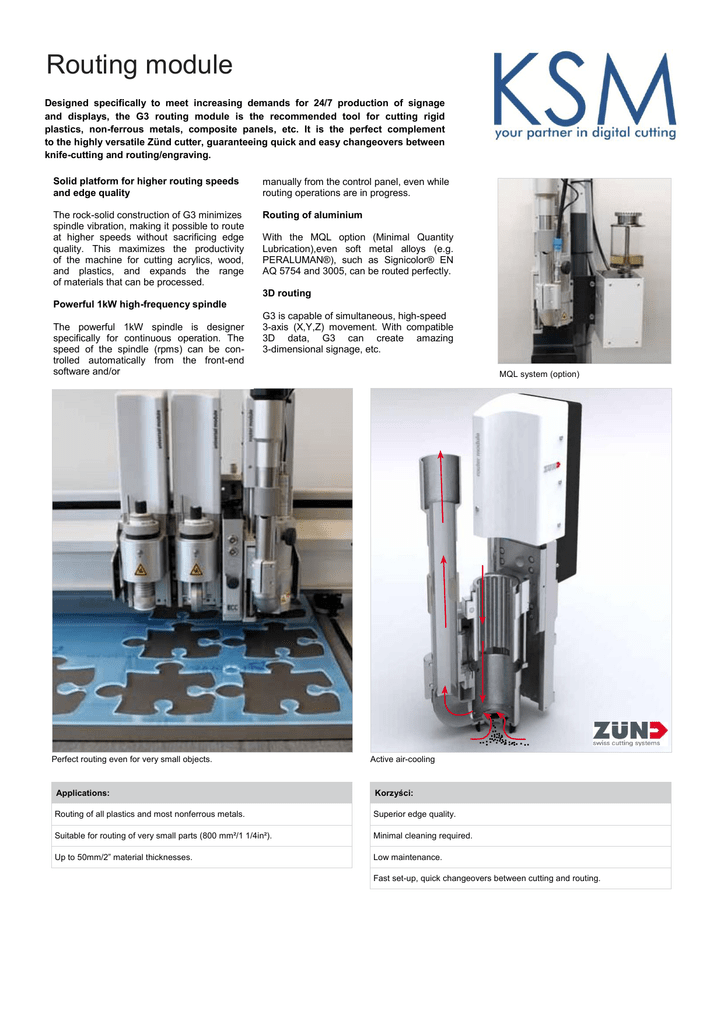 Routing module

KSM
your partner in digital cutting

Designed specifically to meet increasing demands for 24/7 production of signage and displays, the G3 routing module is the recommended tool for cutting rigid plastics, non-ferrous metals, composite panels, etc. It is the perfect complement to the highly versatile Zünd cutter, guaranteeing quick and easy changeovers between knife-cutting and routing/engraving.

Solid platform for higher routing speeds and edge quality

The rock-solid construction of G3 minimizes spindle vibration, making it possible to route at higher speeds without sacrificing edge quality. This maximizes the productivity of the machine for cutting acrylics, wood, and plastics, and expands the range of materials that can be processed.

Powerful 1kW high-frequency spindle

The powerful 1kW spindle is designer specifically for continuous operation. The speed of the spindle (rpms) can be controlled automatically from the front-end software and/or manually from the control panel, even while routing operations are in progress.

Routing of aluminium

With the MQL option (Minimal Quantity Lubrication),even soft metal alloys (e.g. PERALUMAN®), such as Signicolor® EN AQ 5754 and 3005, can be routed perfectly.

3D routing

G3 is capable of simultaneous, high-speed 3-axis (X,Y,Z) movement. With compatible 3D data, G3 can create amazing 3-dimensional signage, etc.

MQL system (option)

ZÜND
swiss cutting systems

Perfect routing even for very small objects.

Active air-cooling

| Applications: |
|---|
| Routing of all plastics and most nonferrous metals. |
| Suitable for routing of very small parts (800 mm²/1 1/4in²). |
| Up to 50mm/2" material thicknesses. |

| Korzyści: |
|---|
| Superior edge quality. |
| Minimal cleaning required. |
| Low maintenance. |
| Fast set-up, quick changeovers between cutting and routing. |