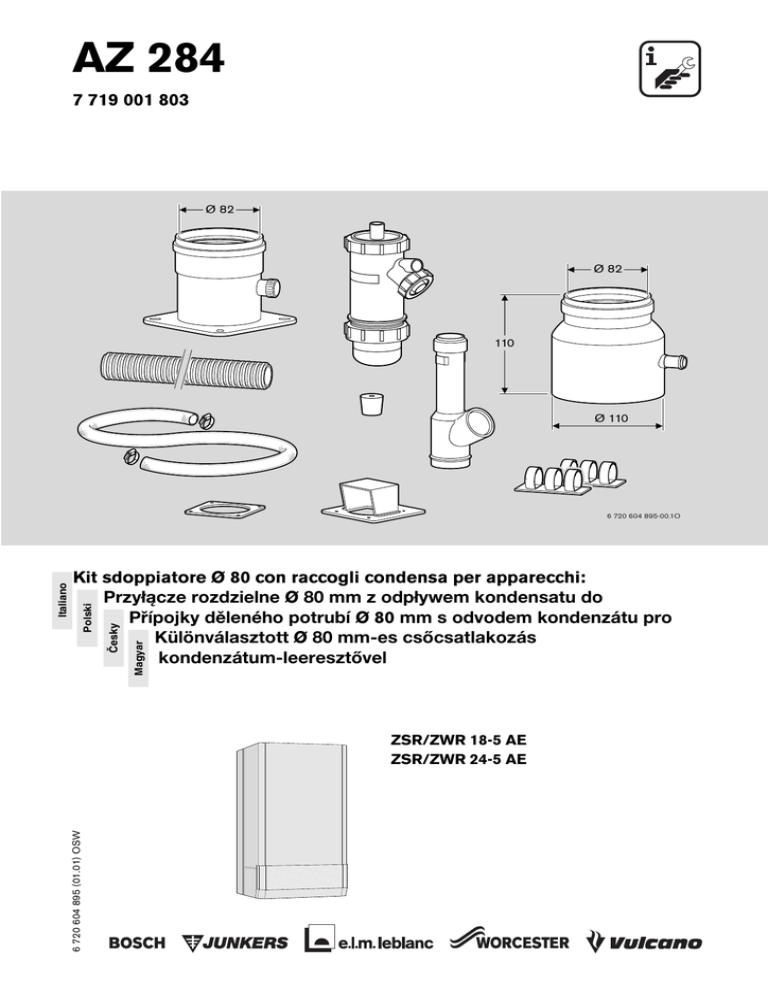 AZ 284

7 719 001 803

Ø 82

Ø 82

110

Ø 110

6 720 604 895-00.1O

Italiano
Kit sdoppiatore Ø 80 con raccogli condensa per apparecchi:

Polski
Przyłącze rozdzielne Ø 80 mm z odpływem kondensatu do

Česky
Přípojky děleného potrubí Ø 80 mm s odvodem kondenzátu pro

Magyar
Különválasztott Ø 80 mm-es csőcsatlakozás kondenzátum-leeresztővel

ZSR/ZWR 18-5 AE
ZSR/ZWR 24-5 AE

6 720 604 895 (01.01) OSW

BOSCH JUNKERS e.l.m. leblanc WORCESTER Vulcano