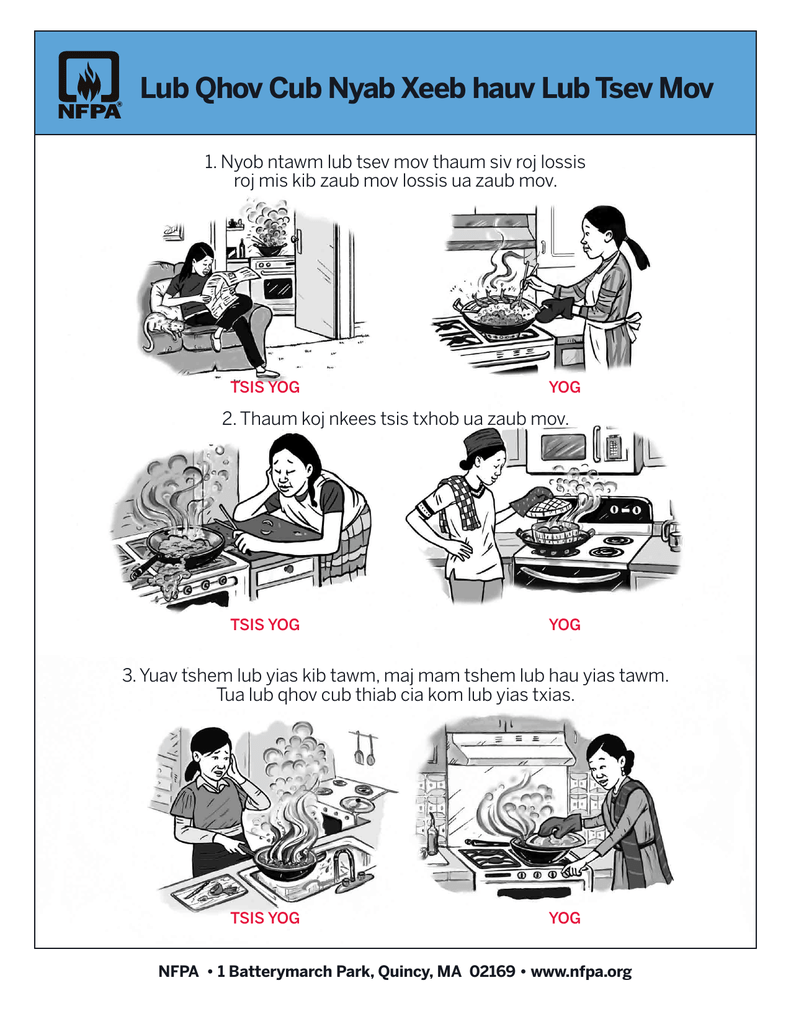 NFPA

Lub Qhov Cub Nyab Xeeb hauv Lub Tsev Mov

1. Nyob ntawm lub tsev mov thaum siv roj lossis roj mis kib zaub mov lossis ua zaub mov.

TSIS YOG

YOG

2. Thaum koj nkees tsis txhob ua zaub mov.

TSIS YOG

YOG

3. Yuav tshem lub yias kib tawm, maj mam tshem lub hau yias tawm. Tua lub qhov cub thiab cia kom lub yias txias.

TSIS YOG

YOG

NFPA • 1 Batterymarch Park, Quincy, MA 02169 • www.nfpa.org