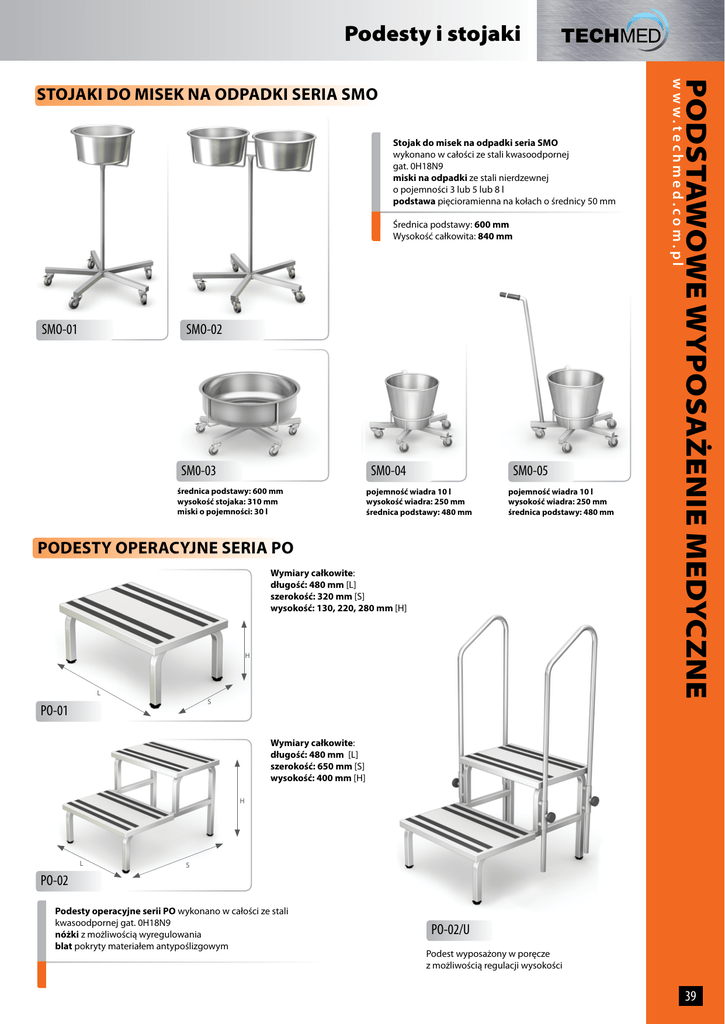 Podesty i stojaki

TECHMED

PODSTAWOWE WYPOSAŻENIE MEDYCZNE

www.techmed.com.pl

STOJAKI DO MISEK NA ODPADKI SERIA SMO

Stojak do misek na odpadki seria SMO wykonano w całości ze stali kwasoodpornej gat. 0H18N9
miski na odpadki ze stali nierdzewnej o pojemności 3 lub 5 lub 8 l
podstawa pięcioramienna na kołach o średnicy 50 mm

Średnica podstawy: 600 mm
Wysokość całkowita: 840 mm

SMO-01

SMO-02

SMO-03
średnica podstawy: 600 mm
wysokość stojaka: 310 mm
miski o pojemności: 30 l

SMO-04
pojemność wiadra 10 l
wysokość wiadra: 250 mm
średnica podstawy: 480 mm

SMO-05
pojemność wiadra 10 l
wysokość wiadra: 250 mm
średnica podstawy: 480 mm

PODESTY OPERACYJNE SERIA PO

Wymiary całkowite:
długość: 480 mm [L]
szerokość: 320 mm [S]
wysokość: 130, 220, 280 mm [H]

H
L
S

PO-01

Wymiary całkowite:
długość: 480 mm [L]
szerokość: 650 mm [S]
wysokość: 400 mm [H]

H
L
S

PO-02

Podesty operacyjne serii PO wykonano w całości ze stali kwasoodpornej gat. 0H18N9
nóżki z możliwością wyregulowania
blat pokryty materiałem antypoślizgowym

PO-02/U
Podest wyposażony w poręcze z możliwością regulacji wysokości

39