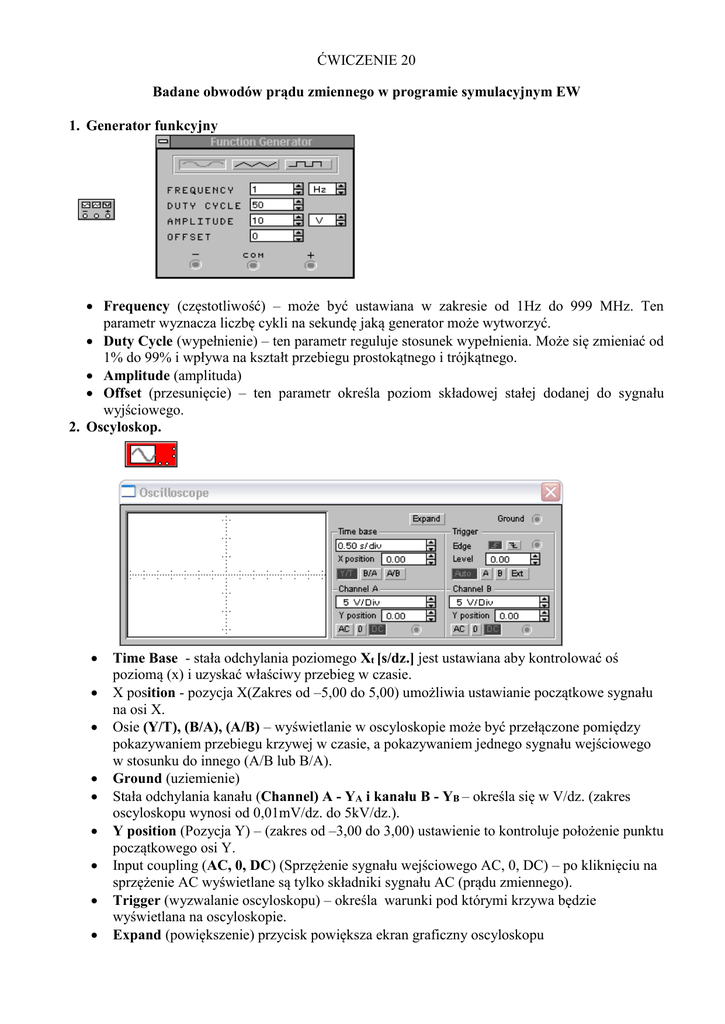 ĆWICZENIE 20

Badane obwodów prądu zmiennego w programie symulacyjnym EW

1. Generator funkcyjny

Function Generator

FREQUENCY 1 Hz
DUTY CYCLE 50
AMPLITUDE 10 V
OFFSET 0
− COM +

• Frequency (częstotliwość) – może być ustawiana w zakresie od 1Hz do 999 MHz. Ten parametr wyznacza liczbę cykli na sekundę jaką generator może wytworzyć.
• Duty Cycle (wypełnienie) – ten parametr reguluje stosunek wypełnienia. Może się zmieniać od 1% do 99% i wpływa na kształt przebiegu prostokątnego i trójkątnego.
• Amplitude (amplituda)
• Offset (przesunięcie) – ten parametr określa poziom składowej stałej dodanej do sygnału wyjściowego.

2. Oscyloskop.

Oscilloscope

Expand Ground
Time base 0.50 s/div X position 0.00 Y/T B/A A/B
Trigger Edge Level 0.00 Auto A B Ext
Channel A 5 V/Div Y position 0.00 AC 0 DC
Channel B 5 V/Div Y position 0.00 AC 0 DC

• Time Base - stała odchylania poziomego $X_t$ [s/dz.] jest ustawiana aby kontrolować oś poziomą (x) i uzyskać właściwy przebieg w czasie.
• X position - pozycja X(Zakres od –5,00 do 5,00) umożliwia ustawianie początkowe sygnału na osi X.
• Osie (Y/T), (B/A), (A/B) – wyświetlanie w oscyloskopie może być przełączone pomiędzy pokazywaniem przebiegu krzywej w czasie, a pokazywaniem jednego sygnału wejściowego w stosunku do innego (A/B lub B/A).
• Ground (uziemienie)
• Stała odchylania kanału (Channel) A - $Y_A$ i kanału B - $Y_B$ – określa się w V/dz. (zakres oscyloskopu wynosi od 0,01mV/dz. do 5kV/dz.).
• Y position (Pozycja Y) – (zakres od –3,00 do 3,00) ustawienie to kontroluje położenie punktu początkowego osi Y.
• Input coupling (AC, 0, DC) (Sprzężenie sygnału wejściowego AC, 0, DC) – po kliknięciu na sprzężenie AC wyświetlane są tylko składniki sygnału AC (prądu zmiennego).
• Trigger (wyzwalanie oscyloskopu) – określa warunki pod którymi krzywa będzie wyświetlana na oscyloskopie.
• Expand (powiększenie) przycisk powiększa ekran graficzny oscyloskopu