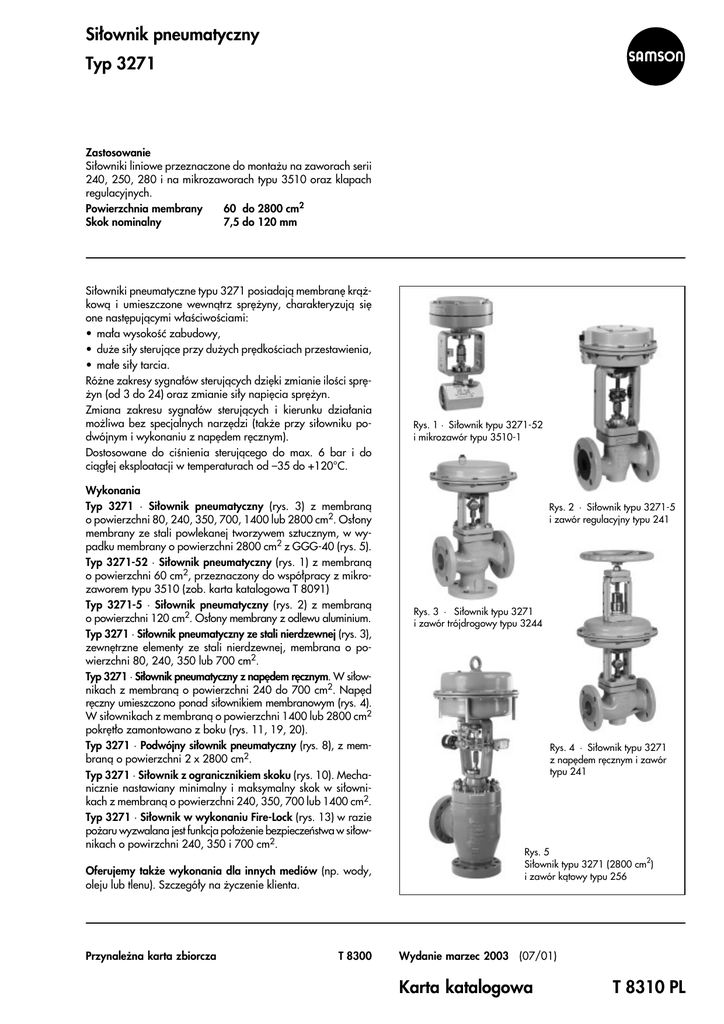 Siłownik pneumatyczny
Typ 3271

SAMSON

Zastosowanie
Siłowniki liniowe przeznaczone do montażu na zaworach serii 240, 250, 280 i na mikrozaworach typu 3510 oraz klapach regulacyjnych.
Powierzchnia membrany 60 do 2800 cm$^2$
Skok nominalny 7,5 do 120 mm

Siłowniki pneumatyczne typu 3271 posiadają membranę krążkową i umieszczone wewnątrz sprężyny, charakteryzują się one następującymi właściwościami:
• mała wysokość zabudowy,
• duże siły sterujące przy dużych prędkościach przestawienia,
• małe siły tarcia.
Różne zakresy sygnałów sterujących dzięki zmianie ilości sprężyn (od 3 do 24) oraz zmianie siły napięcia sprężyn.
Zmiana zakresu sygnałów sterujących i kierunku działania możliwa bez specjalnych narzędzi (także przy siłowniku podwójnym i wykonaniu z napędem ręcznym).
Dostosowane do ciśnienia sterującego do max. 6 bar i do ciągłej eksploatacji w temperaturach od –35 do +120°C.

Wykonania
Typ 3271 · Siłownik pneumatyczny (rys. 3) z membraną o powierzchni 80, 240, 350, 700, 1400 lub 2800 cm$^2$. Osłony membrany ze stali powlekanej tworzywem sztucznym, w wypadku membrany o powierzchni 2800 cm$^2$ z GGG-40 (rys. 5).
Typ 3271-52 · Siłownik pneumatyczny (rys. 1) z membraną o powierzchni 60 cm$^2$, przeznaczony do współpracy z mikrozaworem typu 3510 (zob. karta katalogowa T 8091)
Typ 3271-5 · Siłownik pneumatyczny (rys. 2) z membraną o powierzchni 120 cm$^2$. Osłony membrany z odlewu aluminium.
Typ 3271 · Siłownik pneumatyczny ze stali nierdzewnej (rys. 3), zewnętrzne elementy ze stali nierdzewnej, membrana o powierzchni 80, 240, 350 lub 700 cm$^2$.
Typ 3271 · Siłownik pneumatyczny z napędem ręcznym. W siłownikach z membraną o powierzchni 240 do 700 cm$^2$. Napęd ręczny umieszczono ponad siłownikiem membranowym (rys. 4). W siłownikach z membraną o powierzchni 1400 lub 2800 cm$^2$ pokrętło zamontowano z boku (rys. 11, 19, 20).
Typ 3271 · Podwójny siłownik pneumatyczny (rys. 8), z membraną o powierzchni 2 x 2800 cm$^2$.
Typ 3271 · Siłownik z ogranicznikiem skoku (rys. 10). Mechanicznie nastawiany minimalny i maksymalny skok w siłownikach z membraną o powierzchni 240, 350, 700 lub 1400 cm$^2$.
Typ 3271 · Siłownik w wykonaniu Fire-Lock (rys. 13) w razie pożaru wyzwalana jest funkcja położenie bezpieczeństwa w siłownikach o powirzchni 240, 350 i 700 cm$^2$.

Oferujemy także wykonania dla innych mediów (np. wody, oleju lub tlenu). Szczegóły na życzenie klienta.

Rys. 1 · Siłownik typu 3271-52 i mikrozawór typu 3510-1

Rys. 2 · Siłownik typu 3271-5 i zawór regulacyjny typu 241

Rys. 3 · Siłownik typu 3271 i zawór trójdrogowy typu 3244

Rys. 4 · Siłownik typu 3271 z napędem ręcznym i zawór typu 241

Rys. 5
Siłownik typu 3271 (2800 cm$^2$) i zawór kątowy typu 256

Przynależna karta zbiorcza T 8300 Wydanie marzec 2003 (07/01)

Karta katalogowa T 8310 PL