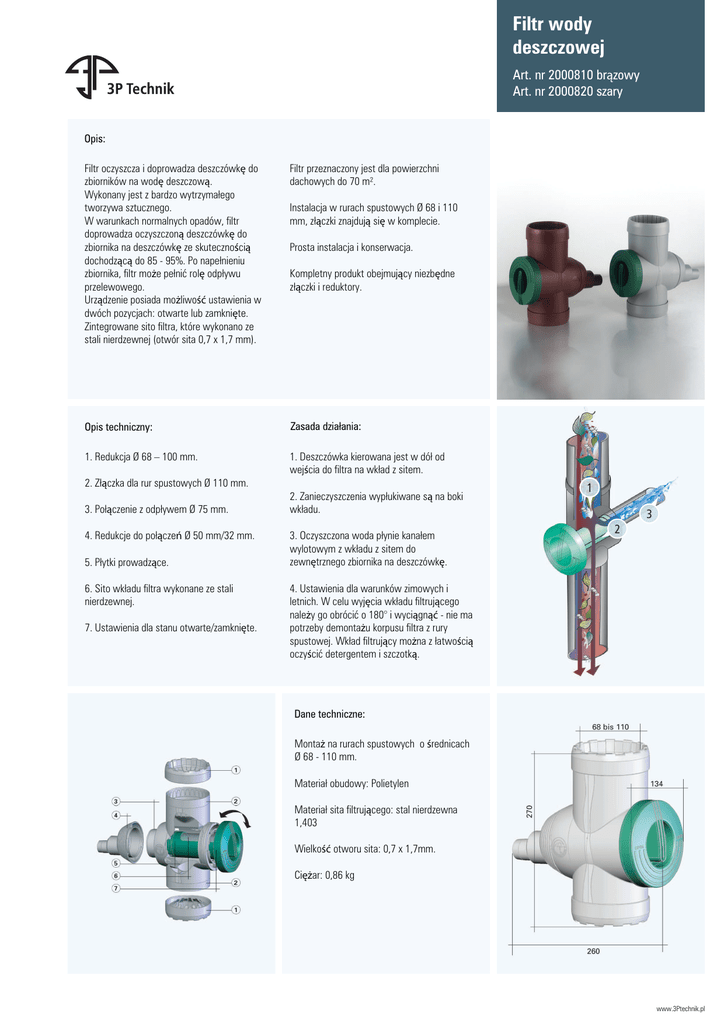 Filtr wody deszczowej

Art. nr 2000810 brązowy
Art. nr 2000820 szary

3P Technik

Opis:

Filtr oczyszcza i doprowadza deszczówkę do zbiorników na wodę deszczową. Wykonany jest z bardzo wytrzymałego tworzywa sztucznego.
W warunkach normalnych opadów, filtr doprowadza oczyszczoną deszczówkę do zbiornika na deszczówkę ze skutecznością dochodzącą do 85 - 95%. Po napełnieniu zbiornika, filtr może pełnić rolę odpływu przelewowego.
Urządzenie posiada możliwość ustawienia w dwóch pozycjach: otwarte lub zamknięte. Zintegrowane sito filtra, które wykonano ze stali nierdzewnej (otwór sita 0,7 x 1,7 mm).

Filtr przeznaczony jest dla powierzchni dachowych do 70 m².

Instalacja w rurach spustowych Ø 68 i 110 mm, złączki znajdują się w komplecie.

Prosta instalacja i konserwacja.

Kompletny produkt obejmujący niezbędne złączki i reduktory.

Opis techniczny:

1. Redukcja Ø 68 – 100 mm.

2. Złączka dla rur spustowych Ø 110 mm.

3. Połączenie z odpływem Ø 75 mm.

4. Redukcje do połączeń Ø 50 mm/32 mm.

5. Płytki prowadzące.

6. Sito wkładu filtra wykonane ze stali nierdzewnej.

7. Ustawienia dla stanu otwarte/zamknięte.

Zasada działania:

1. Deszczówka kierowana jest w dół od wejścia do filtra na wkład z sitem.

2. Zanieczyszczenia wypłukiwane są na boki wkładu.

3. Oczyszczona woda płynie kanałem wylotowym z wkładu z sitem do zewnętrznego zbiornika na deszczówkę.

4. Ustawienia dla warunków zimowych i letnich. W celu wyjęcia wkładu filtrującego należy go obrócić o 180° i wyciągnąć - nie ma potrzeby demontażu korpusu filtra z rury spustowej. Wkład filtrujący można z łatwością oczyścić detergentem i szczotką.

1
2
3

1
2
3
4
5
6
7
2
1

Dane techniczne:

Montaż na rurach spustowych o średnicach Ø 68 - 110 mm.

Materiał obudowy: Polietylen

Materiał sita filtrującego: stal nierdzewna 1,403

Wielkość otworu sita: 0,7 x 1,7mm.

Ciężar: 0,86 kg

68 bis 110
134
270
260

www.3Ptechnik.pl