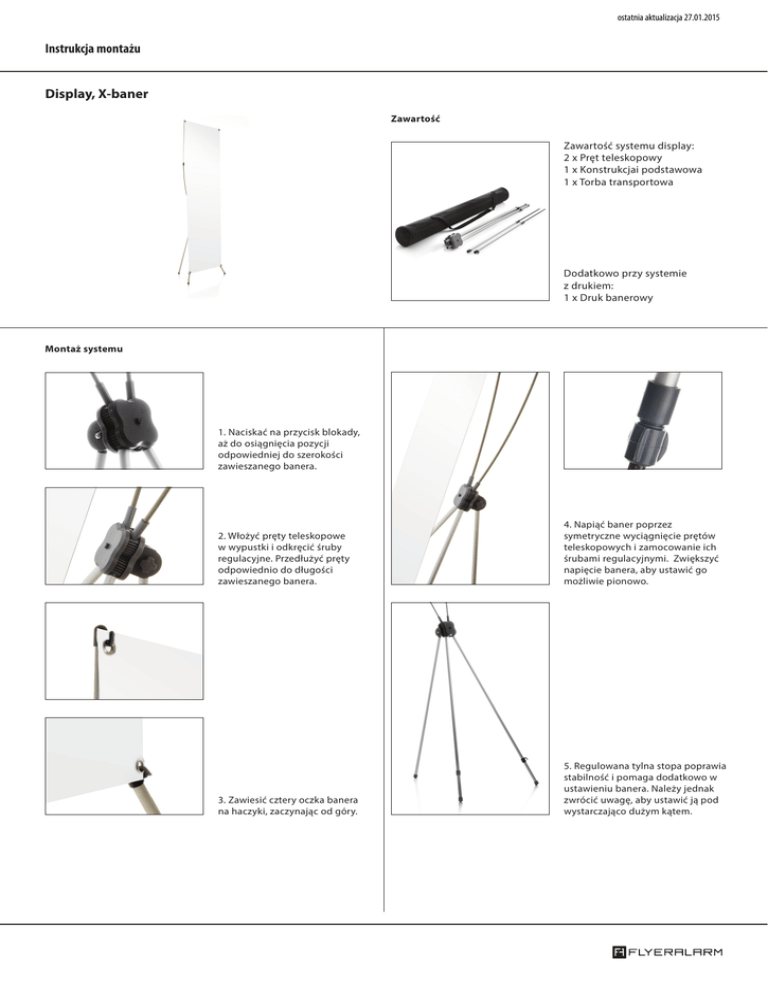 ostatnia aktualizacja 27.01.2015

Instrukcja montażu

Display, X-baner

Zawartość

Zawartość systemu display:
2 x Pręt teleskopowy
1 x Konstrukcjai podstawowa
1 x Torba transportowa

Dodatkowo przy systemie z drukiem:
1 x Druk banerowy

Montaż systemu

1. Naciskać na przycisk blokady, aż do osiągnięcia pozycji odpowiedniej do szerokości zawieszanego banera.

2. Włożyć pręty teleskopowe w wypustki i odkręcić śruby regulacyjne. Przedłużyć pręty odpowiednio do długości zawieszanego banera.

3. Zawiesić cztery oczka banera na haczyki, zaczynając od góry.

4. Napiąć baner poprzez symetryczne wyciągnięcie prętów teleskopowych i zamocowanie ich śrubami regulacyjnymi. Zwiększyć napięcie banera, aby ustawić go możliwie pionowo.

5. Regulowana tylna stopa poprawia stabilność i pomaga dodatkowo w ustawieniu banera. Należy jednak zwrócić uwagę, aby ustawić ją pod wystarczająco dużym kątem.

FLYERALARM