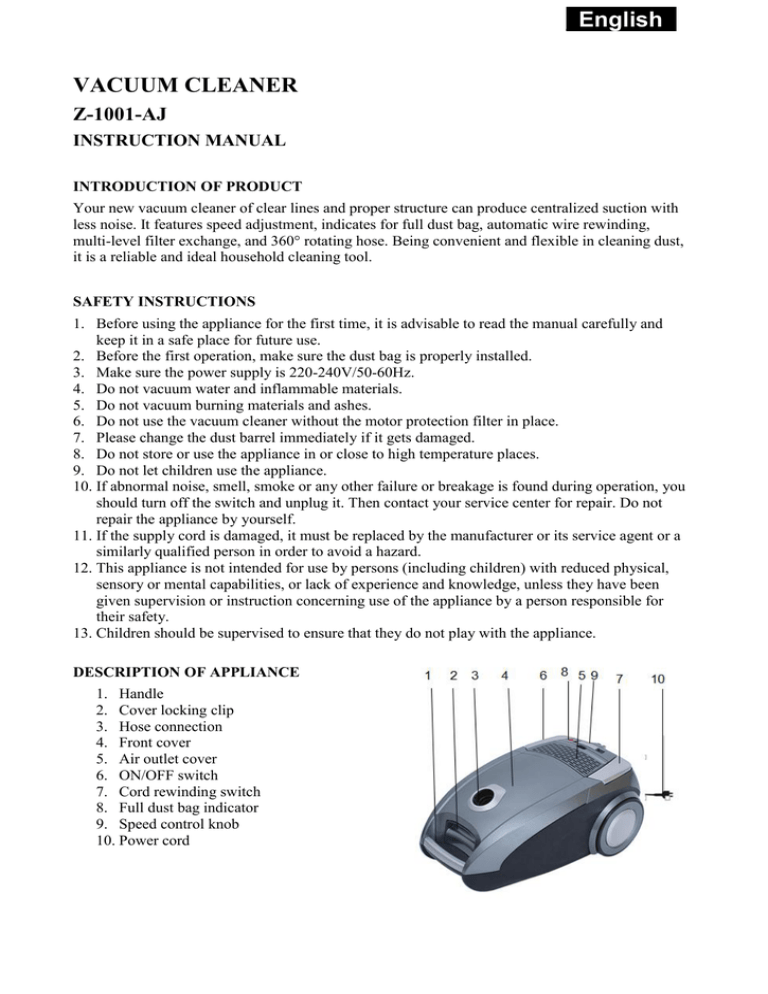 English

VACUUM CLEANER

Z-1001-AJ

INSTRUCTION MANUAL

INTRODUCTION OF PRODUCT

Your new vacuum cleaner of clear lines and proper structure can produce centralized suction with less noise. It features speed adjustment, indicates for full dust bag, automatic wire rewinding, multi-level filter exchange, and 360° rotating hose. Being convenient and flexible in cleaning dust, it is a reliable and ideal household cleaning tool.

SAFETY INSTRUCTIONS

1. Before using the appliance for the first time, it is advisable to read the manual carefully and keep it in a safe place for future use.
2. Before the first operation, make sure the dust bag is properly installed.
3. Make sure the power supply is 220-240V/50-60Hz.
4. Do not vacuum water and inflammable materials.
5. Do not vacuum burning materials and ashes.
6. Do not use the vacuum cleaner without the motor protection filter in place.
7. Please change the dust barrel immediately if it gets damaged.
8. Do not store or use the appliance in or close to high temperature places.
9. Do not let children use the appliance.
10. If abnormal noise, smell, smoke or any other failure or breakage is found during operation, you should turn off the switch and unplug it. Then contact your service center for repair. Do not repair the appliance by yourself.
11. If the supply cord is damaged, it must be replaced by the manufacturer or its service agent or a similarly qualified person in order to avoid a hazard.
12. This appliance is not intended for use by persons (including children) with reduced physical, sensory or mental capabilities, or lack of experience and knowledge, unless they have been given supervision or instruction concerning use of the appliance by a person responsible for their safety.
13. Children should be supervised to ensure that they do not play with the appliance.

DESCRIPTION OF APPLIANCE

1. Handle
2. Cover locking clip
3. Hose connection
4. Front cover
5. Air outlet cover
6. ON/OFF switch
7. Cord rewinding switch
8. Full dust bag indicator
9. Speed control knob
10. Power cord

1 2 3 4 6 8 5 9 7 10