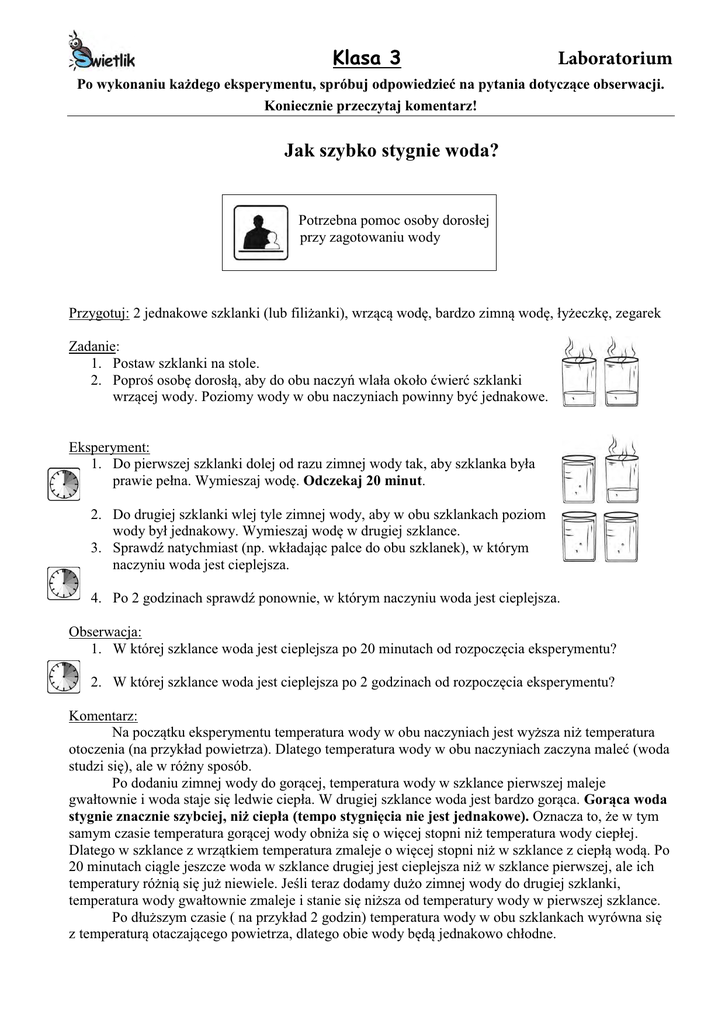 Świetlik

Klasa 3

Laboratorium

Po wykonaniu każdego eksperymentu, spróbuj odpowiedzieć na pytania dotyczące obserwacji. Koniecznie przeczytaj komentarz!

Jak szybko stygnie woda?

Potrzebna pomoc osoby dorosłej przy zagotowaniu wody

Przygotuj: 2 jednakowe szklanki (lub filiżanki), wrzącą wodę, bardzo zimną wodę, łyżeczkę, zegarek

Zadanie:
1. Postaw szklanki na stole.
2. Poproś osobę dorosłą, aby do obu naczyń wlała około ćwierć szklanki wrzącej wody. Poziomy wody w obu naczyniach powinny być jednakowe.

Eksperyment:
1. Do pierwszej szklanki dolej od razu zimnej wody tak, aby szklanka była prawie pełna. Wymieszaj wodę. Odczekaj 20 minut.
2. Do drugiej szklanki wlej tyle zimnej wody, aby w obu szklankach poziom wody był jednakowy. Wymieszaj wodę w drugiej szklance.
3. Sprawdź natychmiast (np. wkładając palce do obu szklanek), w którym naczyniu woda jest cieplejsza.
4. Po 2 godzinach sprawdź ponownie, w którym naczyniu woda jest cieplejsza.

Obserwacja:
1. W której szklance woda jest cieplejsza po 20 minutach od rozpoczęcia eksperymentu?
2. W której szklance woda jest cieplejsza po 2 godzinach od rozpoczęcia eksperymentu?

Komentarz:
Na początku eksperymentu temperatura wody w obu naczyniach jest wyższa niż temperatura otoczenia (na przykład powietrza). Dlatego temperatura wody w obu naczyniach zaczyna maleć (woda studzi się), ale w różny sposób.

Po dodaniu zimnej wody do gorącej, temperatura wody w szklance pierwszej maleje gwałtownie i woda staje się ledwie ciepła. W drugiej szklance woda jest bardzo gorąca. Gorąca woda stygnie znacznie szybciej, niż ciepła (tempo stygnięcia nie jest jednakowe). Oznacza to, że w tym samym czasie temperatura gorącej wody obniża się o więcej stopni niż temperatura wody ciepłej. Dlatego w szklance z wrzątkiem temperatura zmaleje o więcej stopni niż w szklance z ciepłą wodą. Po 20 minutach ciągle jeszcze woda w szklance drugiej jest cieplejsza niż w szklance pierwszej, ale ich temperatury różnią się już niewiele. Jeśli teraz dodamy dużo zimnej wody do drugiej szklanki, temperatura wody gwałtownie zmaleje i stanie się niższa od temperatury wody w pierwszej szklance.

Po dłuższym czasie ( na przykład 2 godzin) temperatura wody w obu szklankach wyrówna się z temperaturą otaczającego powietrza, dlatego obie wody będą jednakowo chłodne.