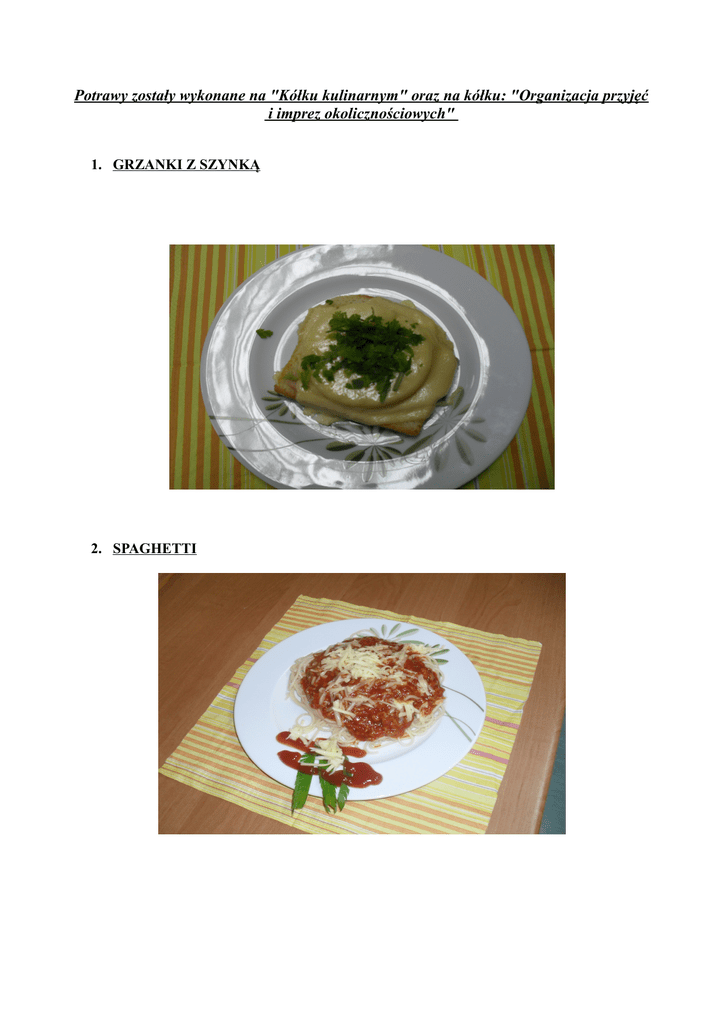 Potrawy zostały wykonane na "Kółku kulinarnym" oraz na kółku: "Organizacja przyjęć i imprez okolicznościowych"

1. GRZANKI Z SZYNKĄ

2. SPAGHETTI