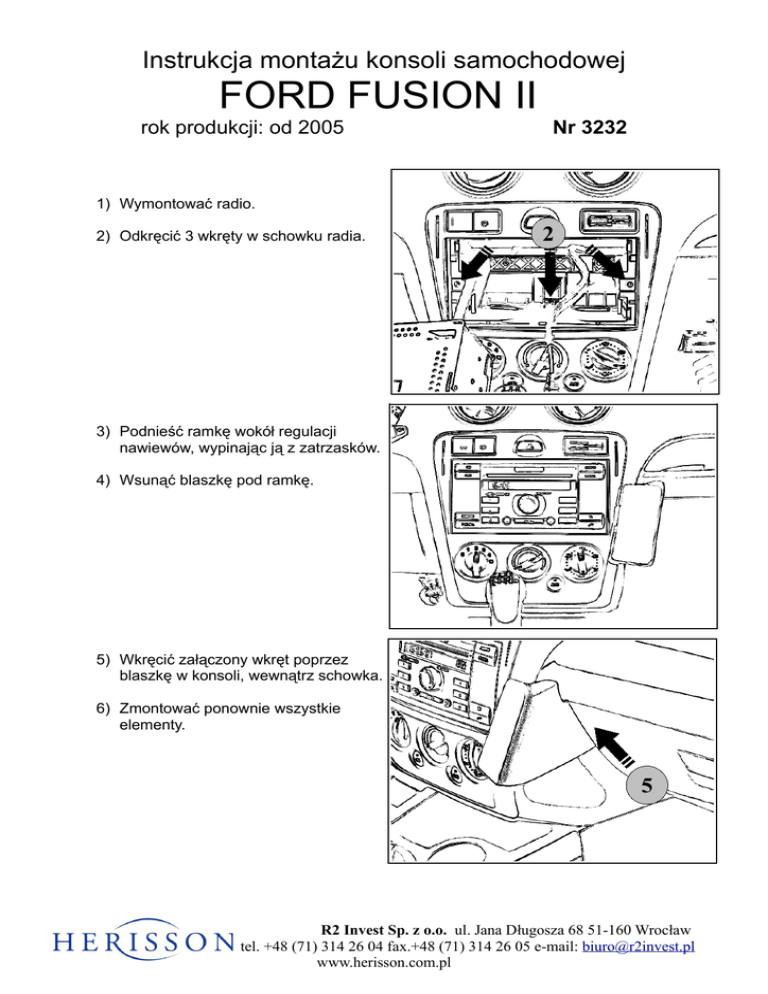 Instrukcja montażu konsoli samochodowej
FORD FUSION II
rok produkcji: od 2005 Nr 3232

1) Wymontować radio.

2) Odkręcić 3 wkręty w schowku radia.

2

3) Podnieść ramkę wokół regulacji nawiewów, wypinając ją z zatrzasków.

4) Wsunąć blaszkę pod ramkę.

5) Wkręcić załączony wkręt poprzez blaszkę w konsoli, wewnątrz schowka.

6) Zmontować ponownie wszystkie elementy.

5

HERISSON

R2 Invest Sp. z o.o. ul. Jana Długosza 68 51-160 Wrocław
tel. +48 (71) 314 26 04 fax.+48 (71) 314 26 05 e-mail: biuro@r2invest.pl
www.herisson.com.pl